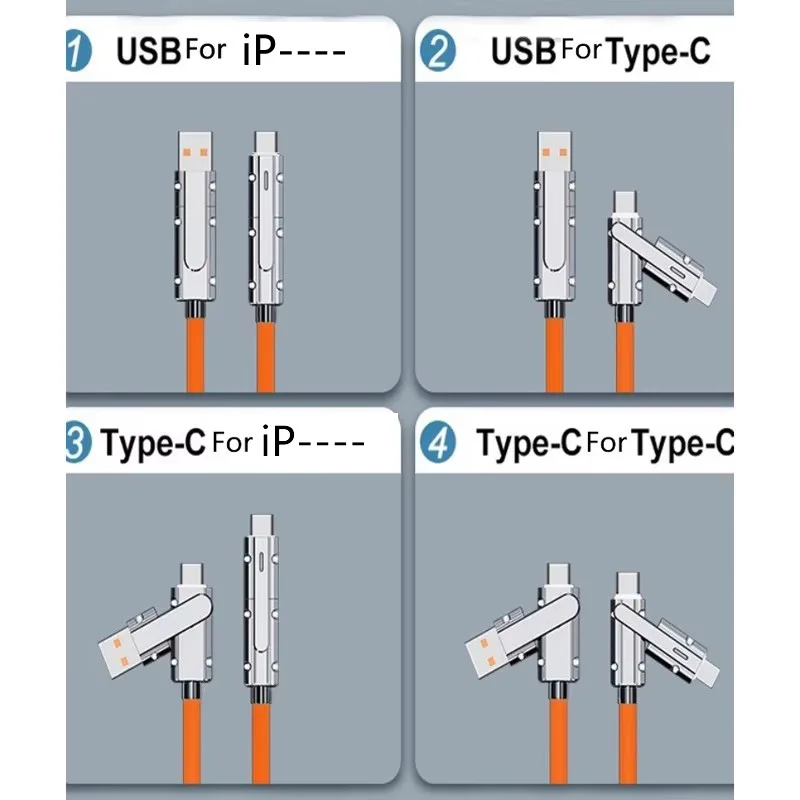 1 USB For iP----

2 USB For Type-C

3 Type-C For iP----

4 Type-C For Type-C