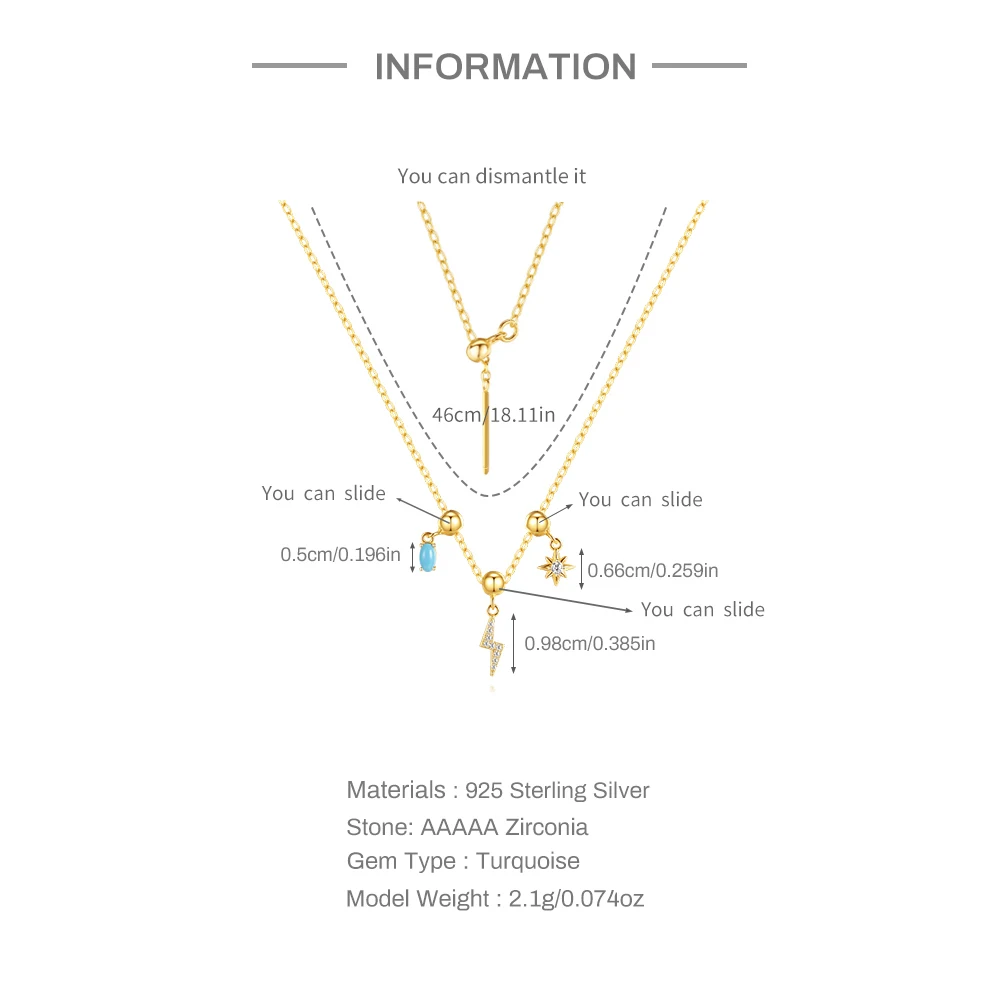 INFORMATION

You can dismantle it

46cm/18.11in

You can slide

You can slide

0.5cm/0.196in

0.66cm/0.259in

You can slide

0.98cm/0.385in

Materials : 925 Sterling Silver
Stone: AAAAA Zirconia
Gem Type : Turquoise
Model Weight : 2.1g/0.074oz