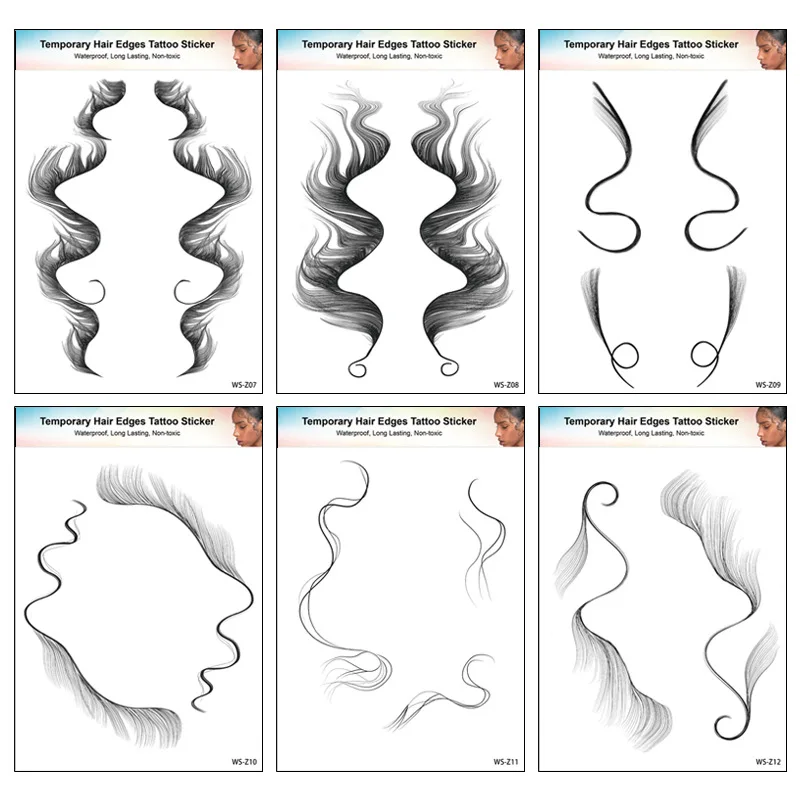 Temporary Hair Edges Tattoo Sticker
Waterproof, Long Lasting, Non-toxic

WS-Z07

Temporary Hair Edges Tattoo Sticker
Waterproof, Long Lasting, Non-toxic

WS-Z08

Temporary Hair Edges Tattoo Sticker
Waterproof, Long Lasting, Non-toxic

WS-Z09

Temporary Hair Edges Tattoo Sticker
Waterproof, Long Lasting, Non-toxic

WS-Z10

Temporary Hair Edges Tattoo Sticker
Waterproof, Long Lasting, Non-toxic

WS-Z11

Temporary Hair Edges Tattoo Sticker
Waterproof, Long Lasting, Non-toxic

WS-Z12