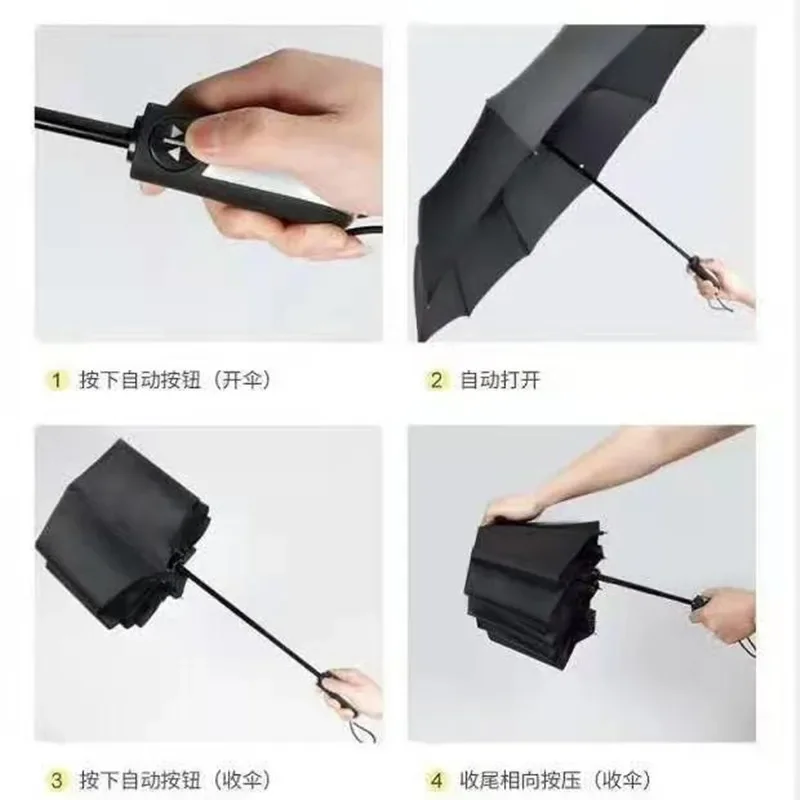 1 按下自动按钮（开伞）

2 自动打开

3 按下自动按钮（收伞）

4 收尾相向按压（收伞）