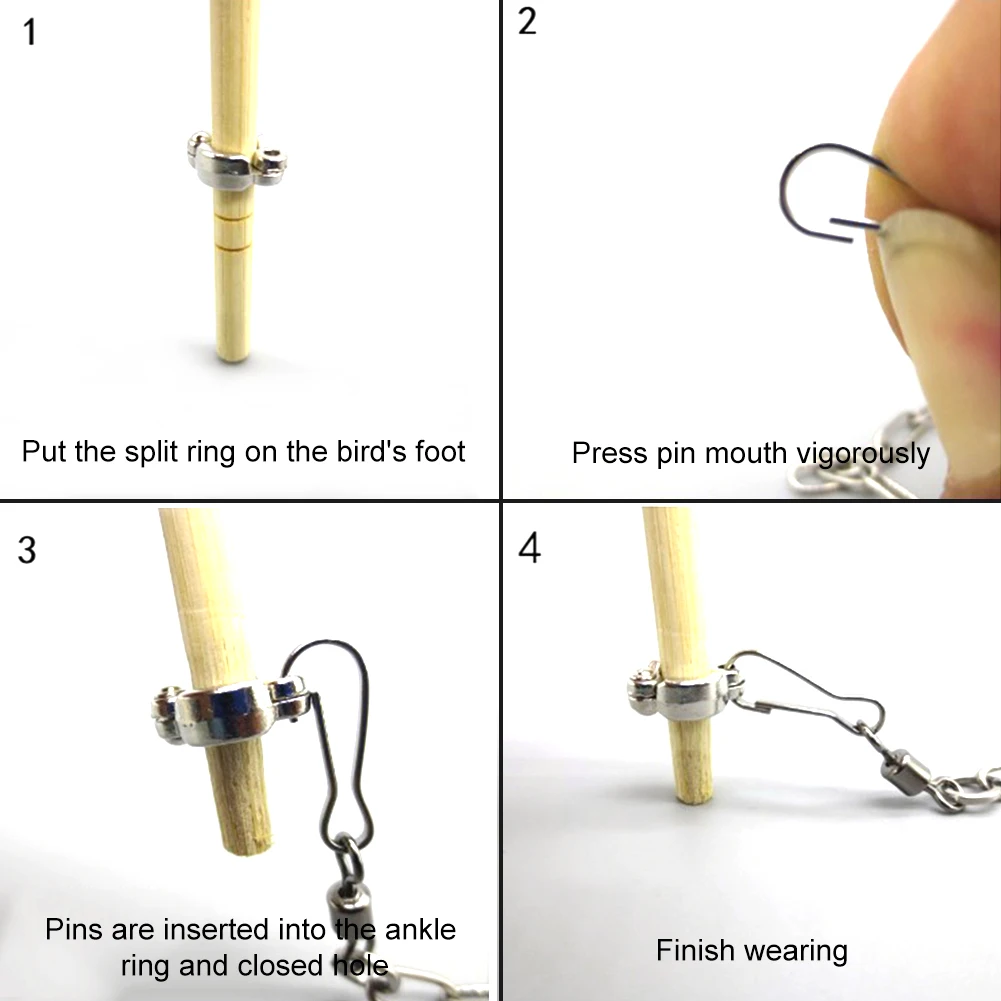 1

Put the split ring on the bird's foot

2

Press pin mouth vigorously

3

Pins are inserted into the ankle ring and closed hole

4

Finish wearing