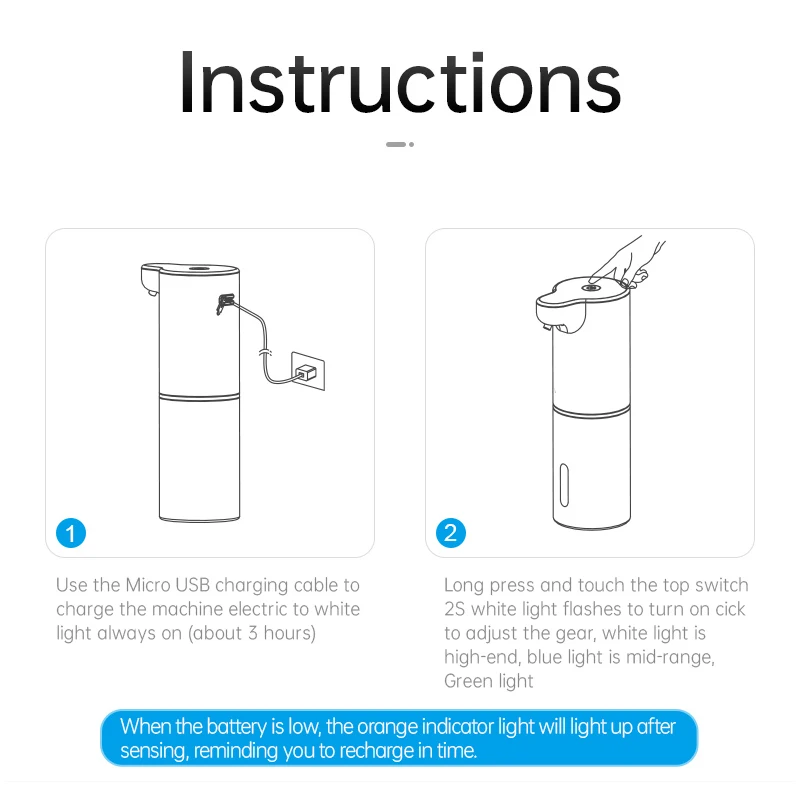 Instructions

1

Use the Micro USB charging cable to charge the machine electric to white light always on (about 3 hours)

2

Long press and touch the top switch 2S white light flashes to turn on cick to adjust the gear, white light is high-end, blue light is mid-range, Green light

When the battery is low, the orange indicator light will light up after sensing, reminding you to recharge in time.