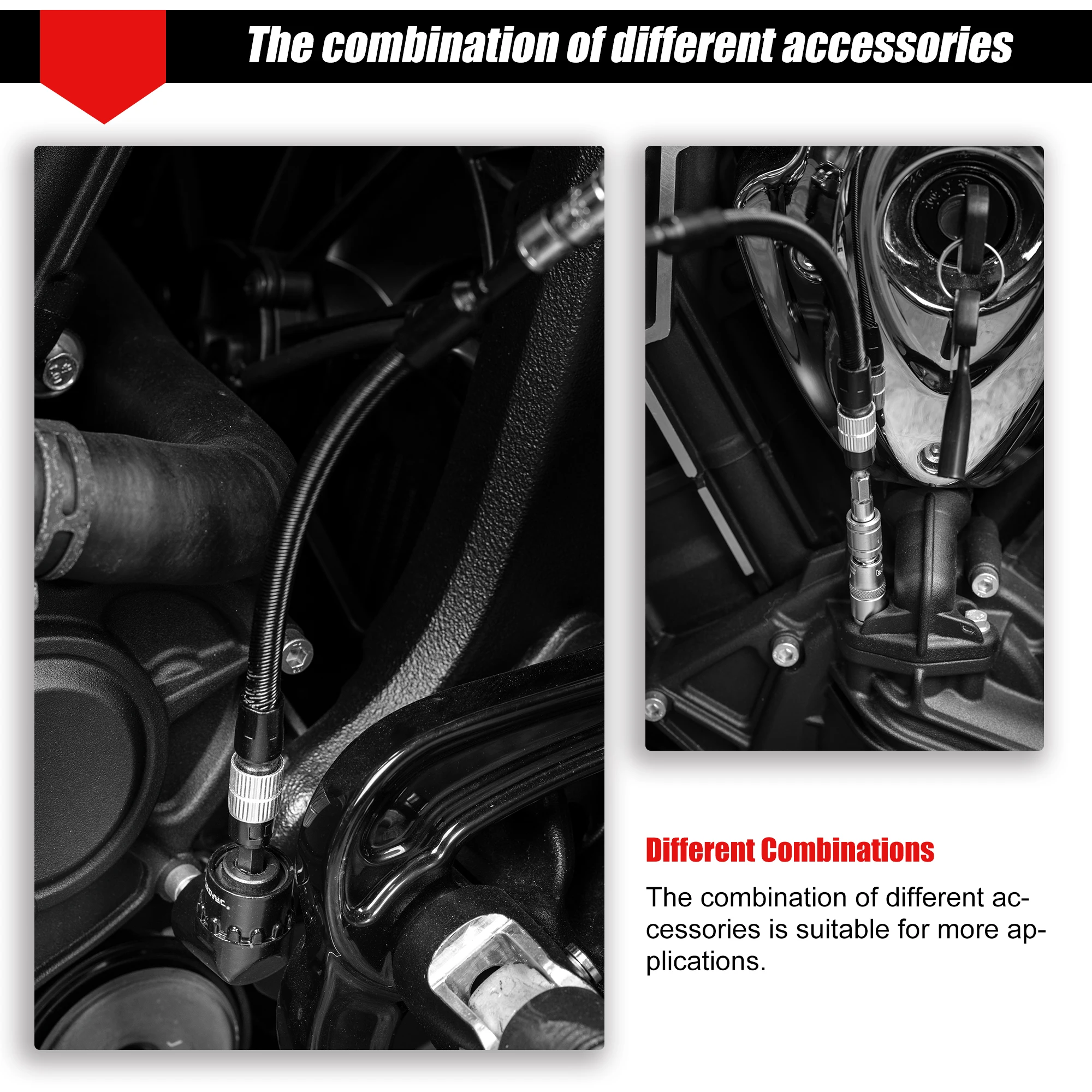 The combination of different accessories

Different Combinations

The combination of different accessories is suitable for more applications.