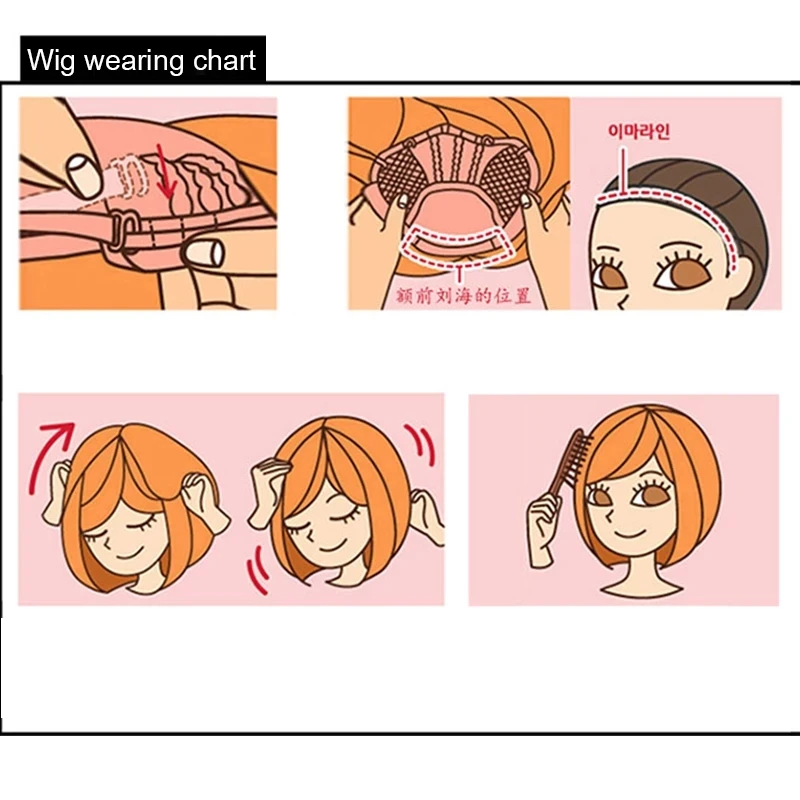 Wig wearing chart

额前刘海的位置

이마라인