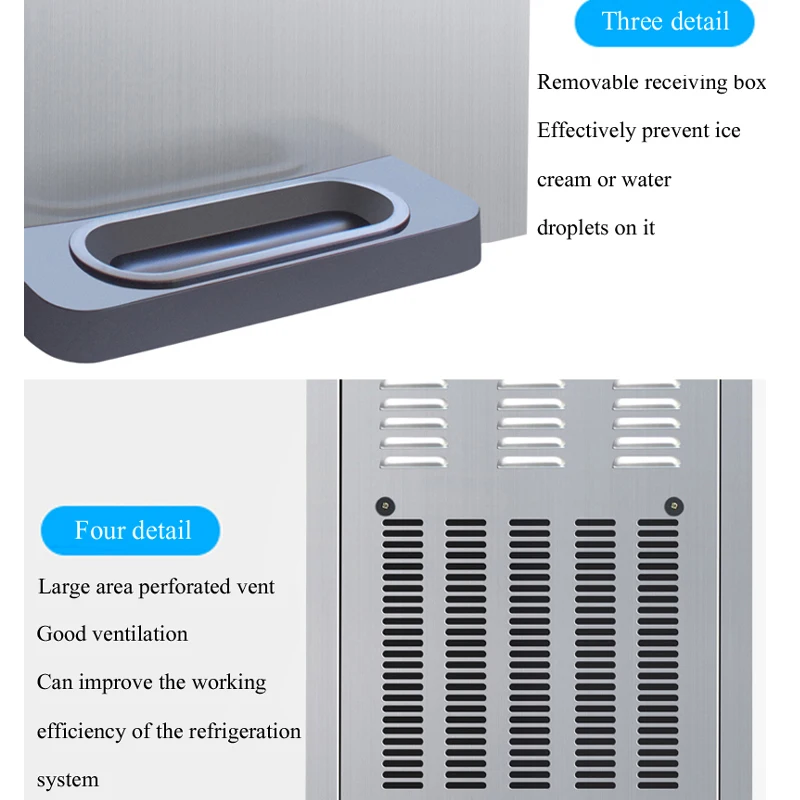 Three detail

Removable receiving box

Effectively prevent ice cream or water droplets on it

Four detail

Large area perforated vent

Good ventilation

Can improve the working efficiency of the refrigeration system