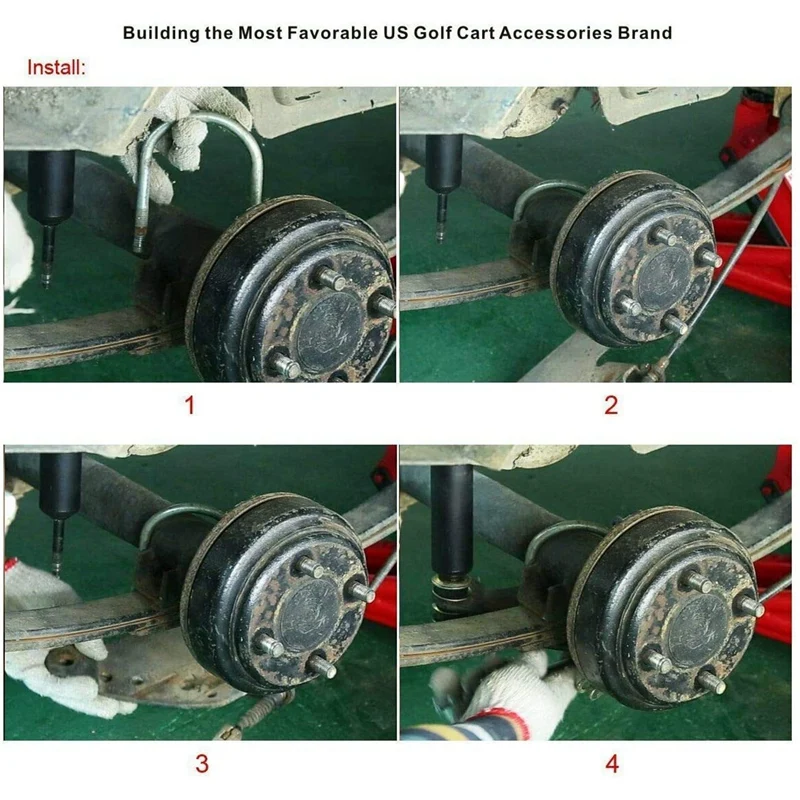 Building the Most Favorable US Golf Cart Accessories Brand

Install:

1

2

3

4