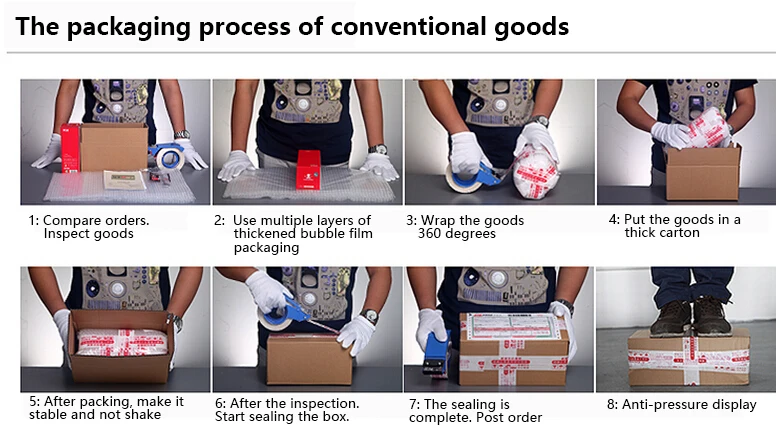 The packaging process of conventional goods

1: Compare orders. Inspect goods

2: Use multiple layers of thickened bubble film packaging

3: Wrap the goods 360 degrees

4: Put the goods in a thick carton

5: After packing, make it stable and not shake

6: After the inspection. Start sealing the box.

7: The sealing is complete. Post order

8: Anti-pressure display