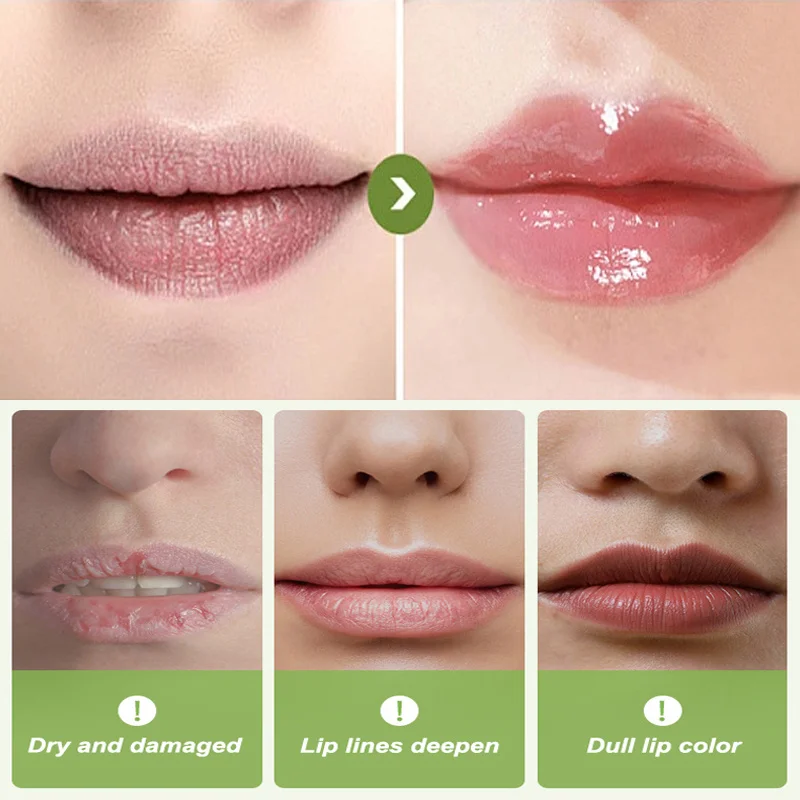 !
Dry and damaged

!
Lip lines deepen

!
Dull lip color