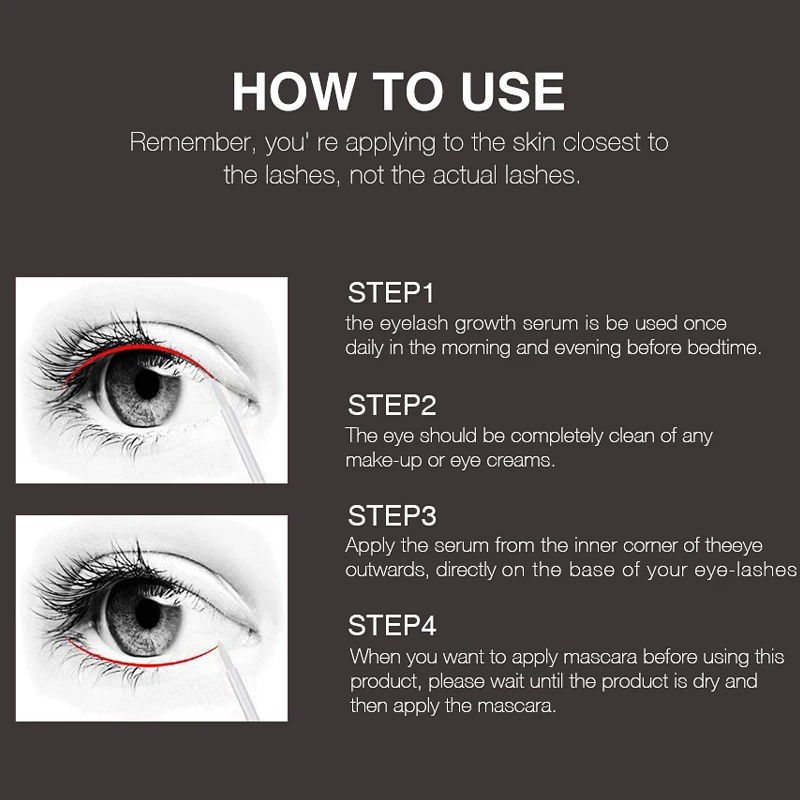 HOW TO USE

Remember, you' re applying to the skin closest to the lashes, not the actual lashes.

STEP1
the eyelash growth serum is be used once daily in the morning and evening before bedtime.

STEP2
The eye should be completely clean of any make-up or eye creams.

STEP3
Apply the serum from the inner corner of theeye outwards, directly on the base of your eye-lashes

STEP4
When you want to apply mascara before using this product, please wait until the product is dry and then apply the mascara.