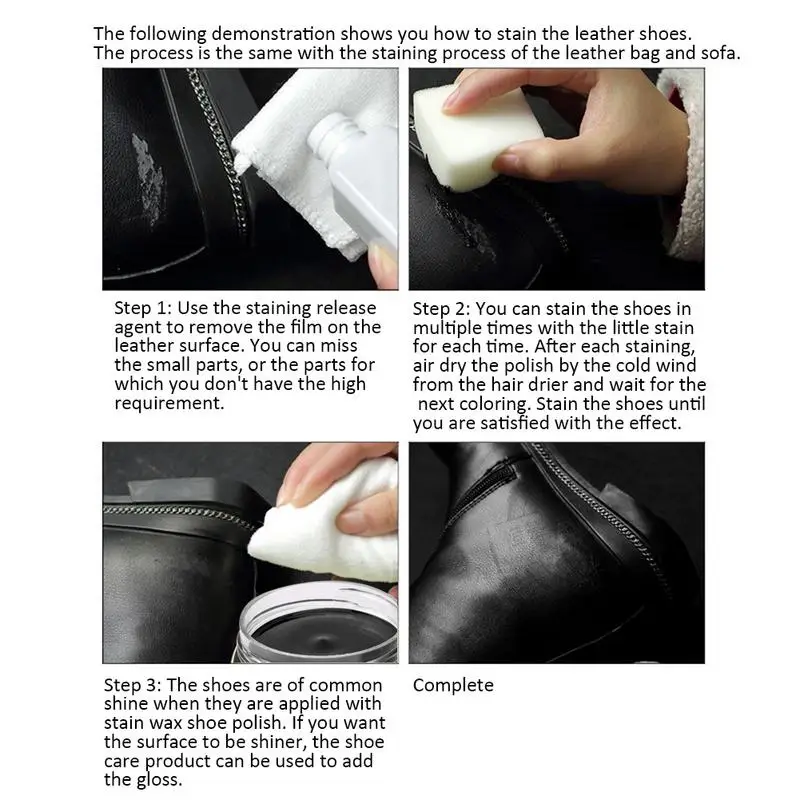 The following demonstration shows you how to stain the leather shoes. The process is the same with the staining process of the leather bag and sofa.

Step 1: Use the staining release agent to remove the film on the leather surface. You can miss the small parts, or the parts for which you don't have the high requirement.

Step 2: You can stain the shoes in multiple times with the little stain for each time. After each staining, air dry the polish by the cold wind from the hair drier and wait for the next coloring. Stain the shoes until you are satisfied with the effect.

Step 3: The shoes are of common shine when they are applied with stain wax shoe polish. If you want the surface to be shiner, the shoe care product can be used to add the gloss.

Complete