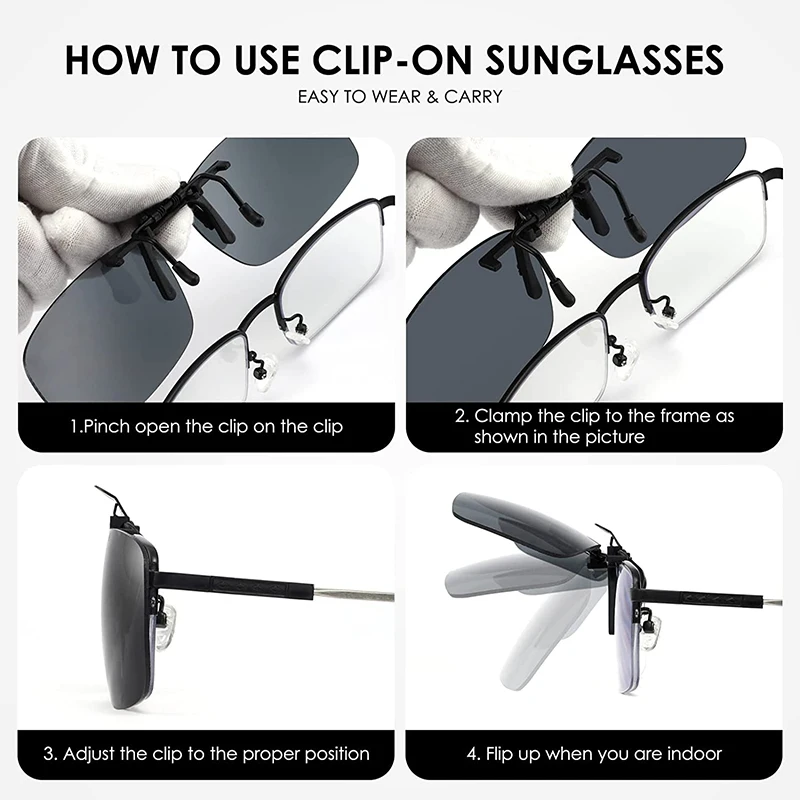 HOW TO USE CLIP-ON SUNGLASSES
EASY TO WEAR & CARRY

1.Pinch open the clip on the clip

2. Clamp the clip to the frame as shown in the picture

3. Adjust the clip to the proper position

4. Flip up when you are indoor