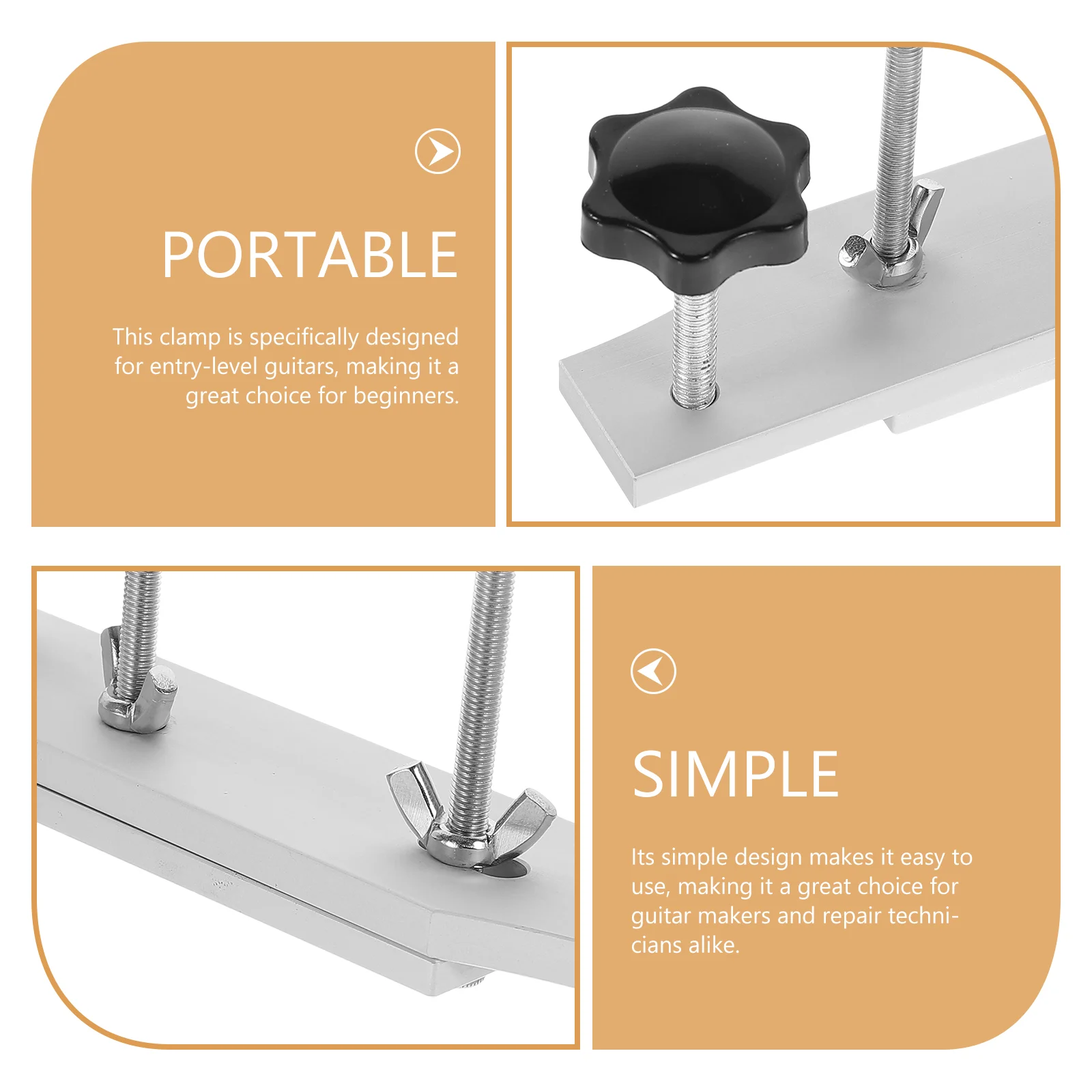 PORTABLE

This clamp is specifically designed for entry-level guitars, making it a great choice for beginners.

SIMPLE

Its simple design makes it easy to use, making it a great choice for guitar makers and repair technicians alike.