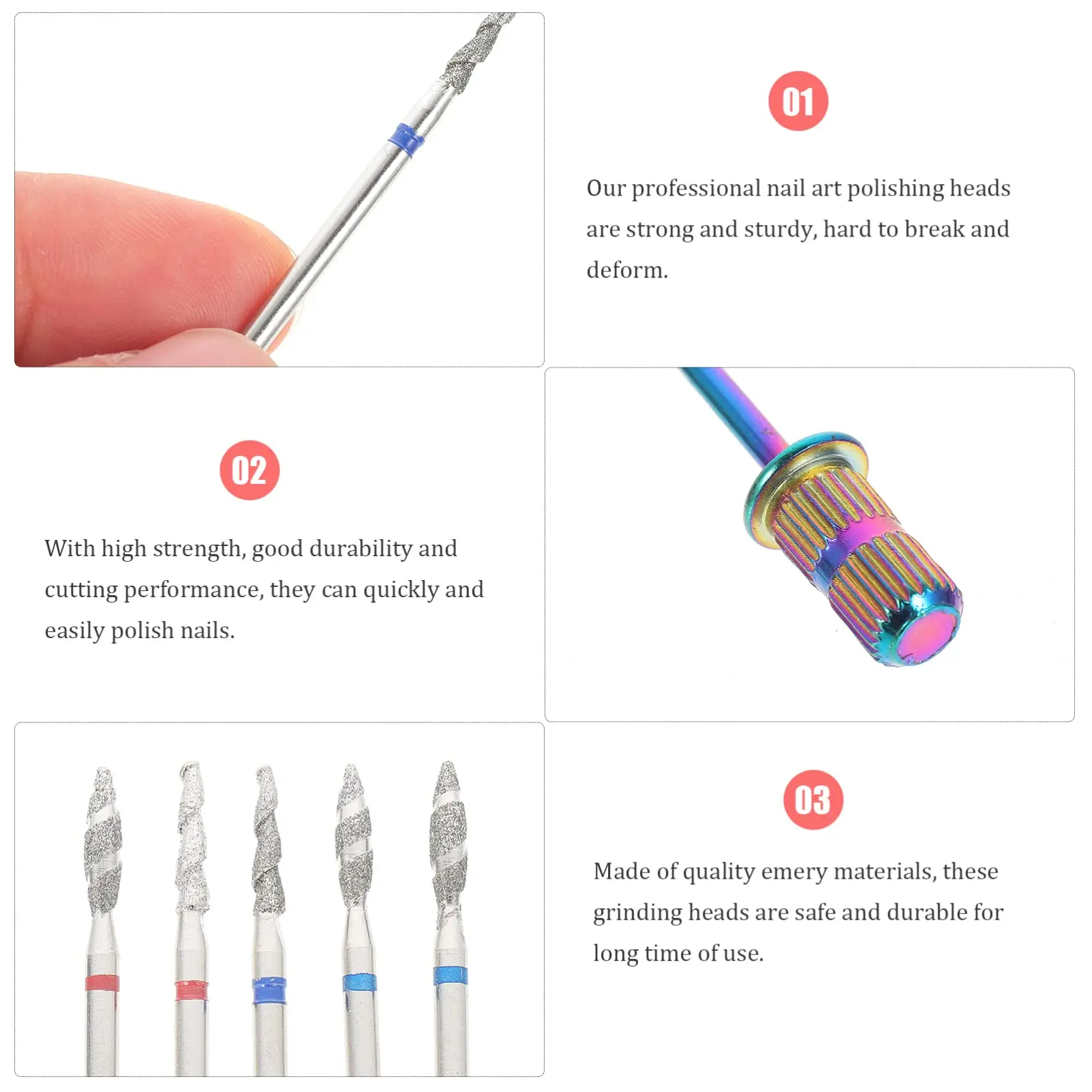 01

Our professional nail art polishing heads are strong and sturdy, hard to break and deform.

02

With high strength, good durability and cutting performance, they can quickly and easily polish nails.

03

Made of quality emery materials, these grinding heads are safe and durable for long time of use.