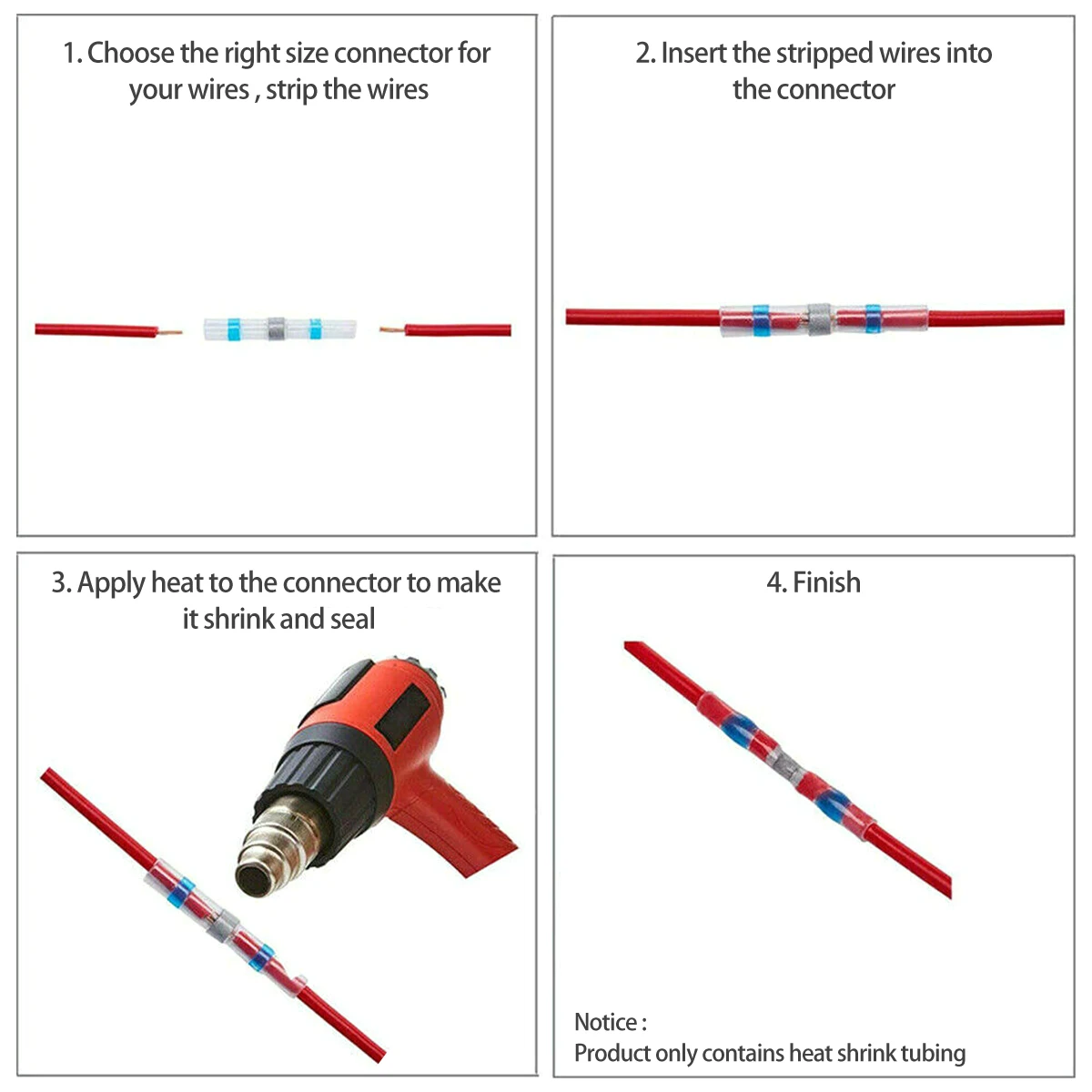 1. Choose the right size connector for your wires , strip the wires

2. Insert the stripped wires into the connector

3. Apply heat to the connector to make it shrink and seal

4. Finish

Notice :
Product only contains heat shrink tubing