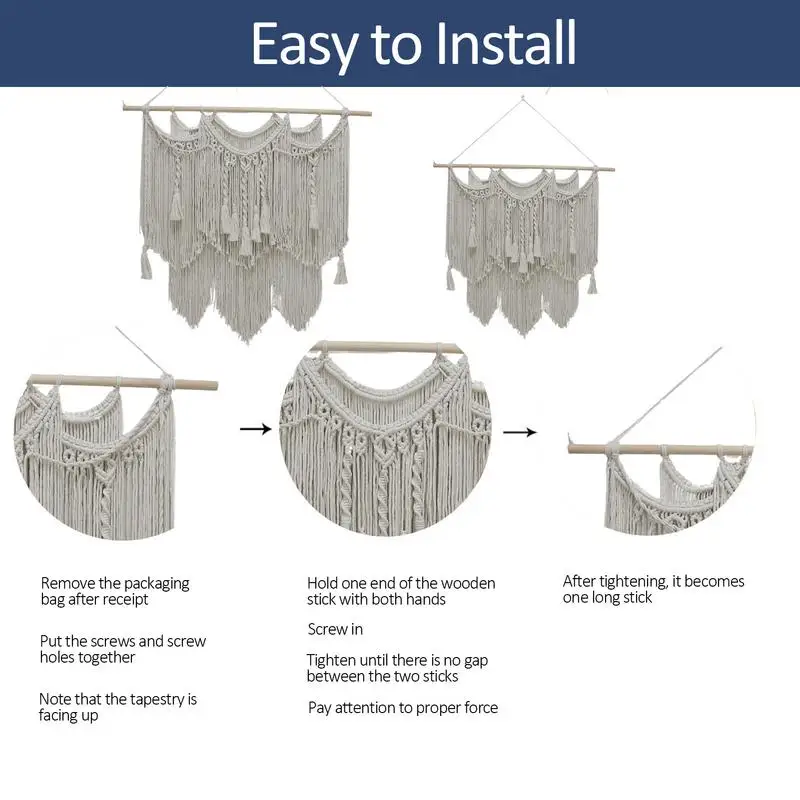 Easy to Install

Remove the packaging bag after receipt

Put the screws and screw holes together

Note that the tapestry is facing up

Hold one end of the wooden stick with both hands

Screw in

Tighten until there is no gap between the two sticks

Pay attention to proper force

After tightening, it becomes one long stick