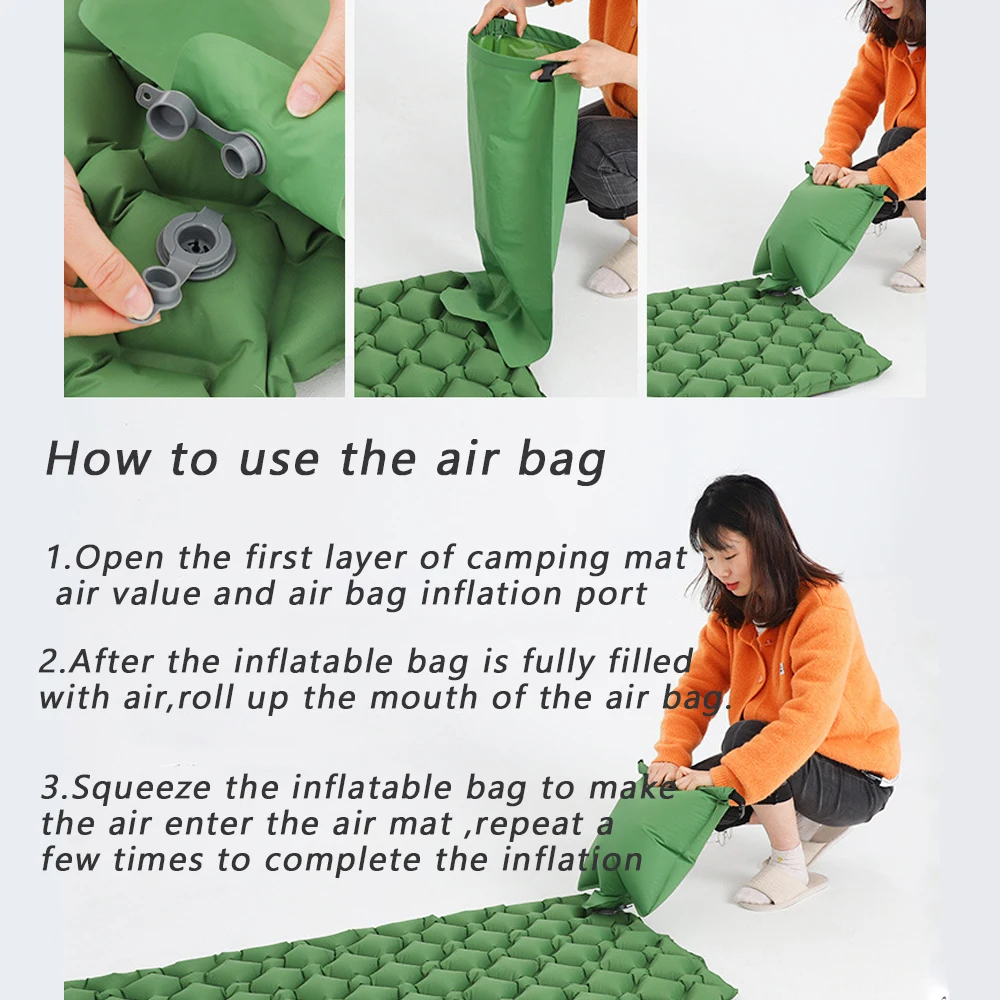 How to use the air bag

1.Open the first layer of camping mat air value and air bag inflation port

2.After the inflatable bag is fully filled with air,roll up the mouth of the air bag.

3.Squeeze the inflatable bag to make the air enter the air mat ,repeat a few times to complete the inflation