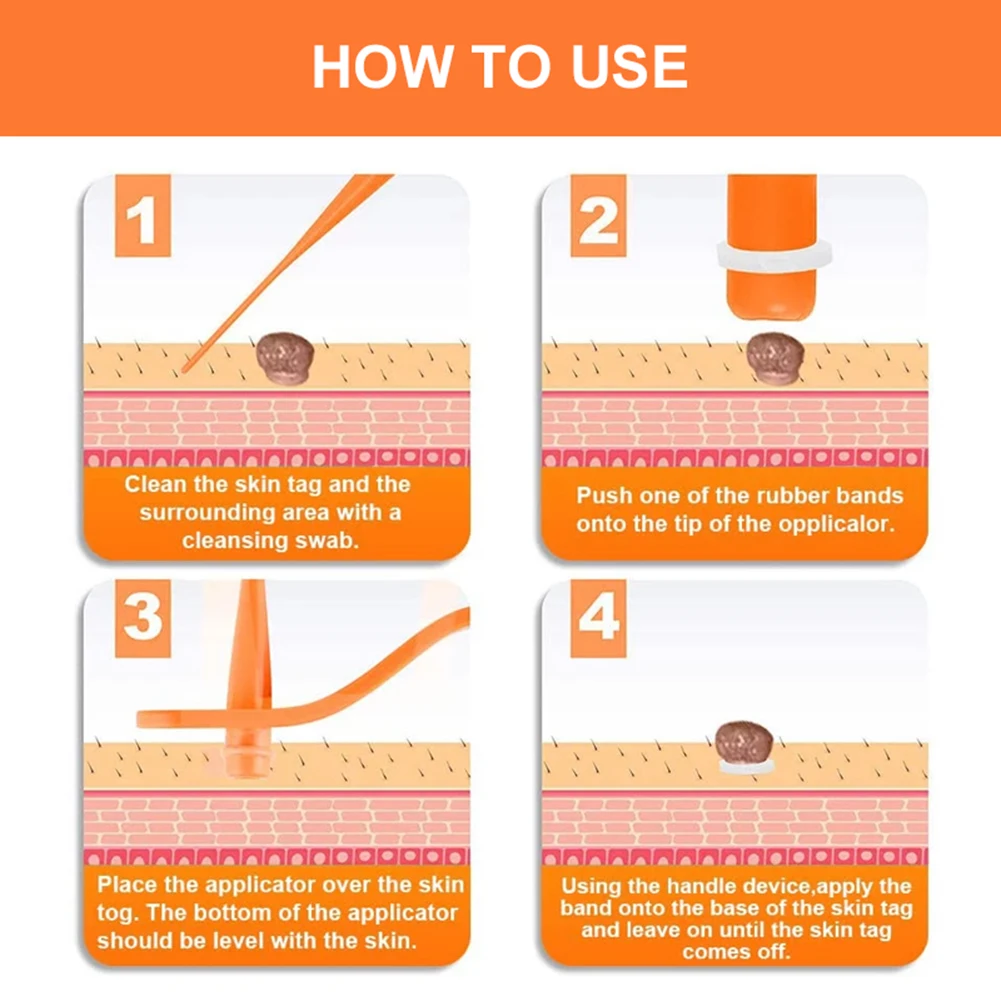 HOW TO USE

1

Clean the skin tag and the surrounding area with a cleansing swab.

2

Push one of the rubber bands onto the tip of the opplicalor.

3

Place the applicator over the skin tog. The bottom of the applicator should be level with the skin.

4

Using the handle device,apply the band onto the base of the skin tag and leave on until the skin tag comes off.