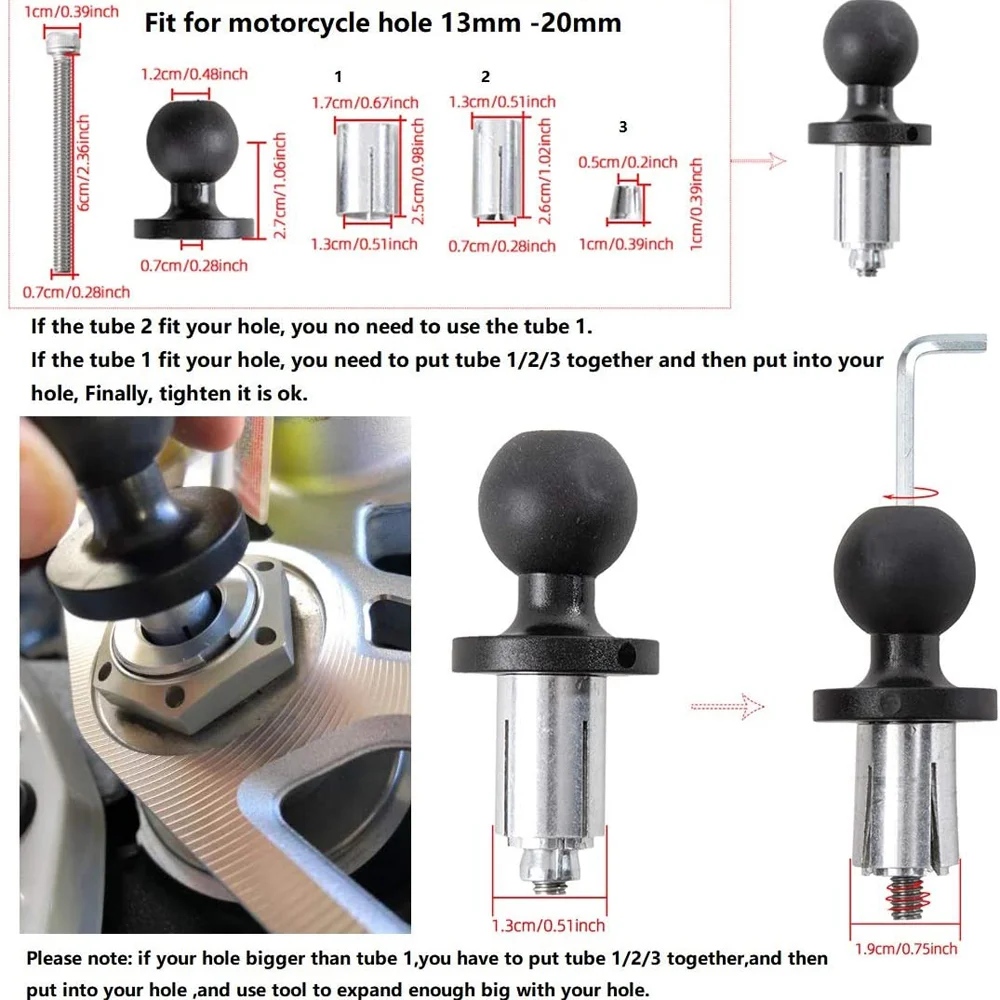 1cm/0.39inch

Fit for motorcycle hole 13mm -20mm

6cm/2.36inch

0.7cm/0.28inch

1.2cm/0.48inch

2.7cm/1.06inch

0.7cm/0.28inch

1

1.7cm/0.67inch

2.5cm/0.98inch

1.3cm/0.51inch

2

1.3cm/0.51inch

2.6cm/1.02inch

0.7cm/0.28inch

3

0.5cm/0.2inch

1cm/0.39inch

1cm/0.39inch

If the tube 2 fit your hole, you no need to use the tube 1.

If the tube 1 fit your hole, you need to put tube 1/2/3 together and then put into your hole, Finally, tighten it is ok.

1.3cm/0.51inch

1.9cm/0.75inch

Please note: if your hole bigger than tube 1,you have to put tube 1/2/3 together,and then put into your hole ,and use tool to expand enough big with your hole.