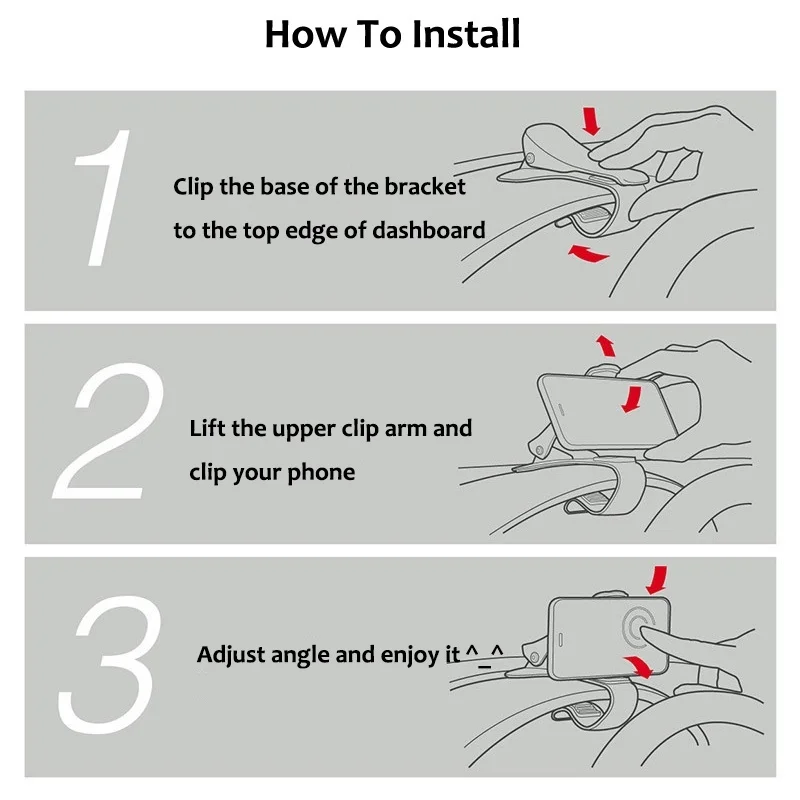 How To Install

1

Clip the base of the bracket to the top edge of dashboard

2

Lift the upper clip arm and clip your phone

3

Adjust angle and enjoy it ^_^