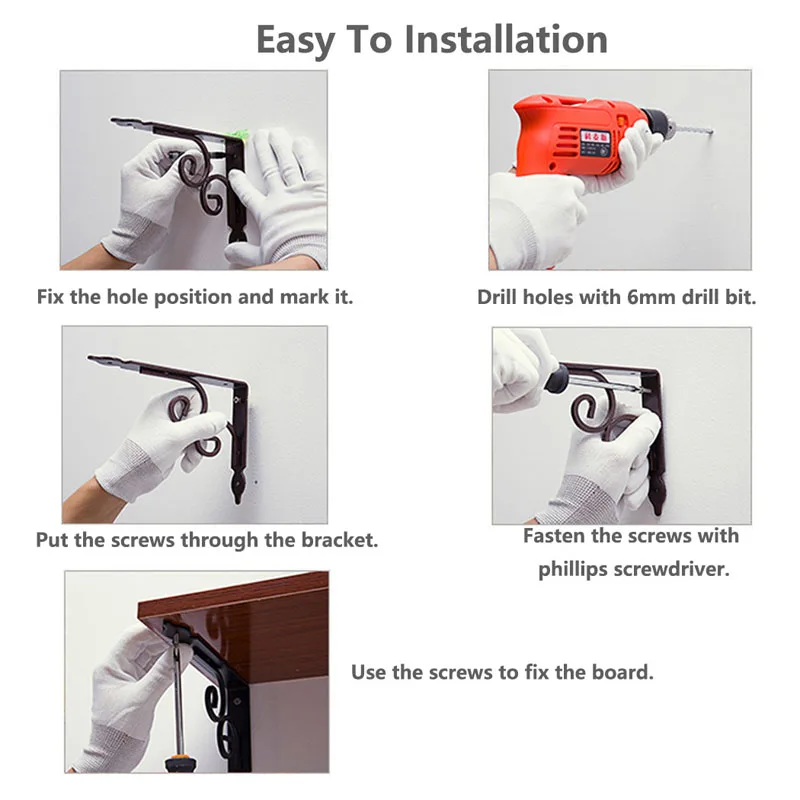 Easy To Installation

Fix the hole position and mark it.

Drill holes with 6mm drill bit.

Put the screws through the bracket.

Fasten the screws with phillips screwdriver.

Use the screws to fix the board.