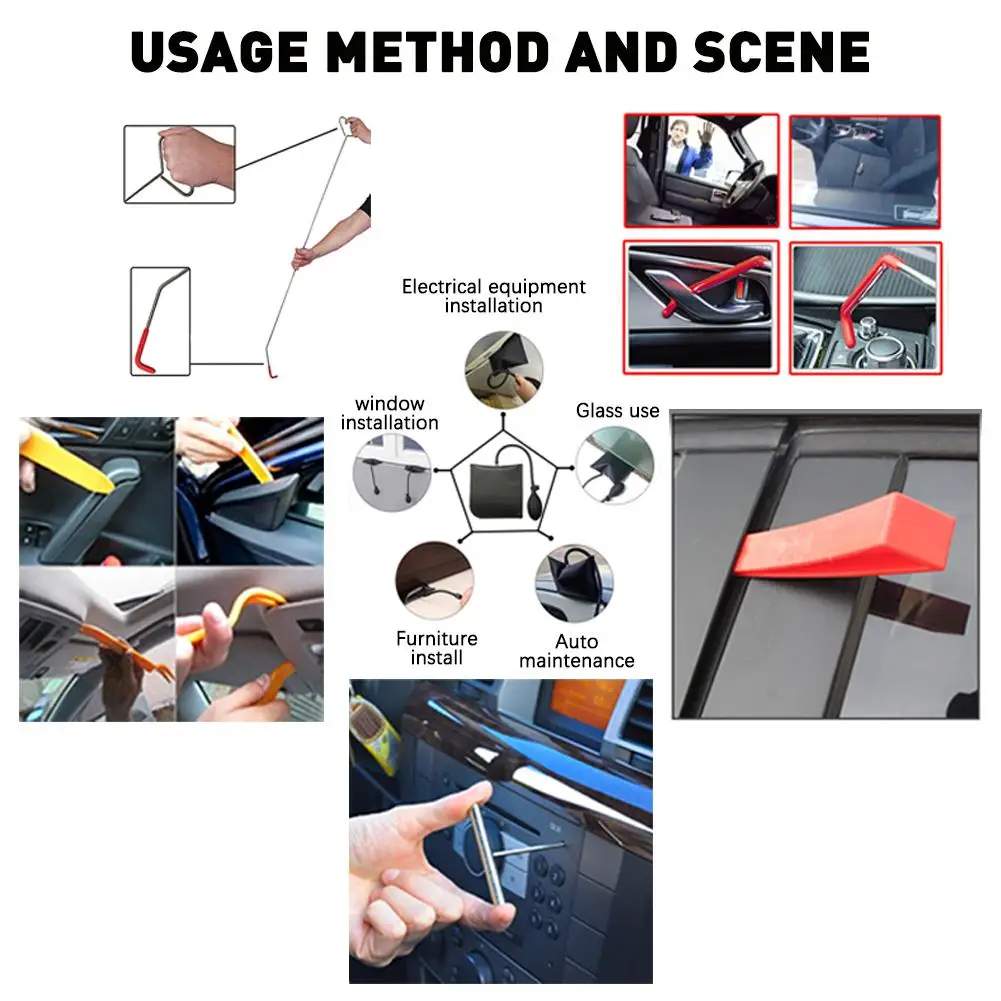 USAGE METHOD AND SCENE

Electrical equipment installation

window installation

Glass use

Furniture install

Auto maintenance