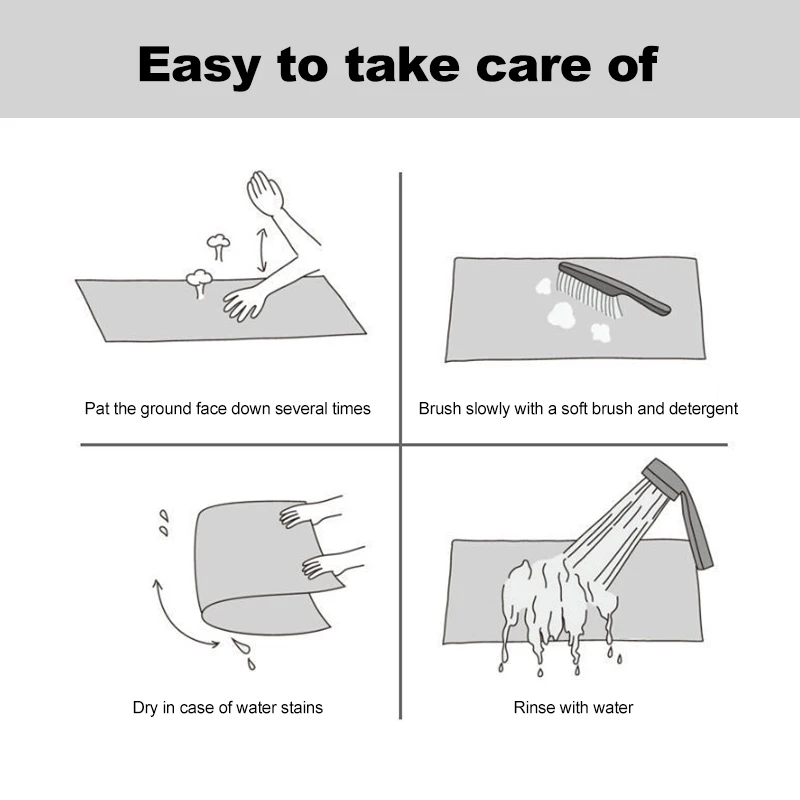 Easy to take care of

Pat the ground face down several times

Brush slowly with a soft brush and detergent

Dry in case of water stains

Rinse with water