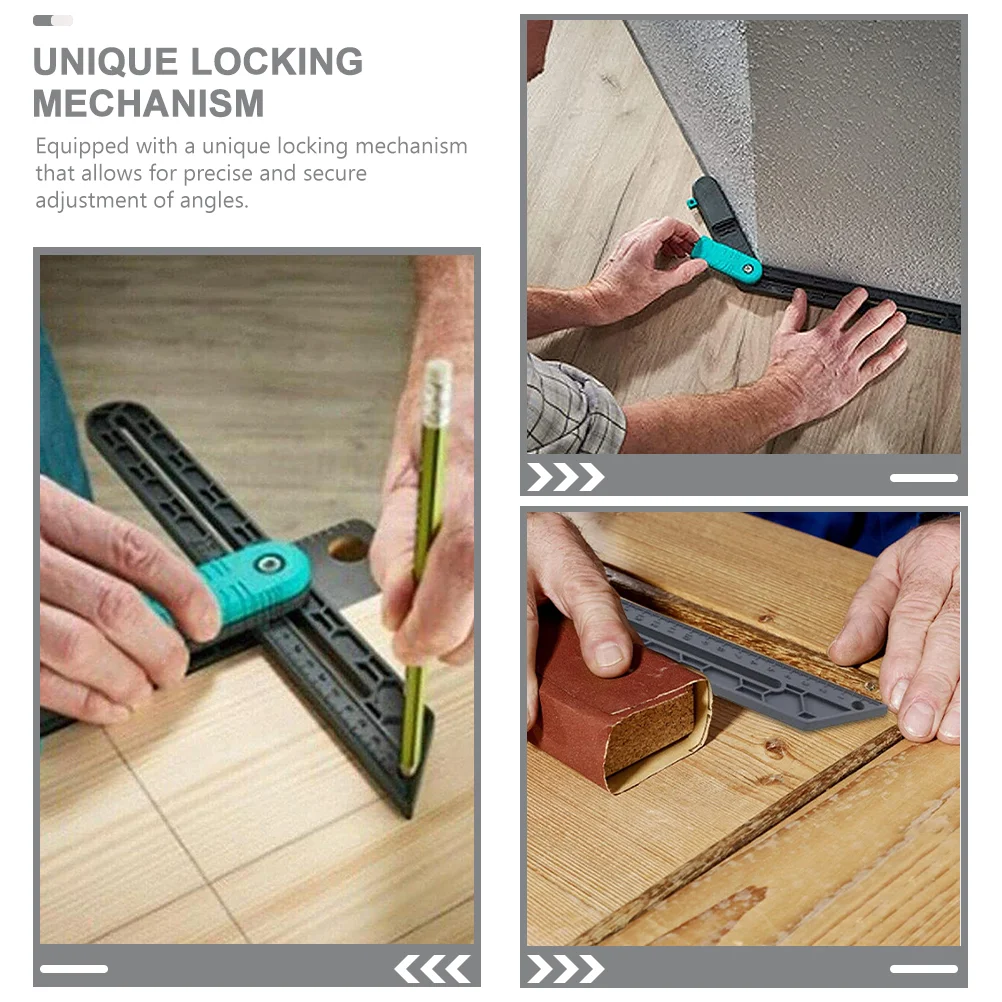 UNIQUE LOCKING MECHANISM

Equipped with a unique locking mechanism that allows for precise and secure adjustment of angles.