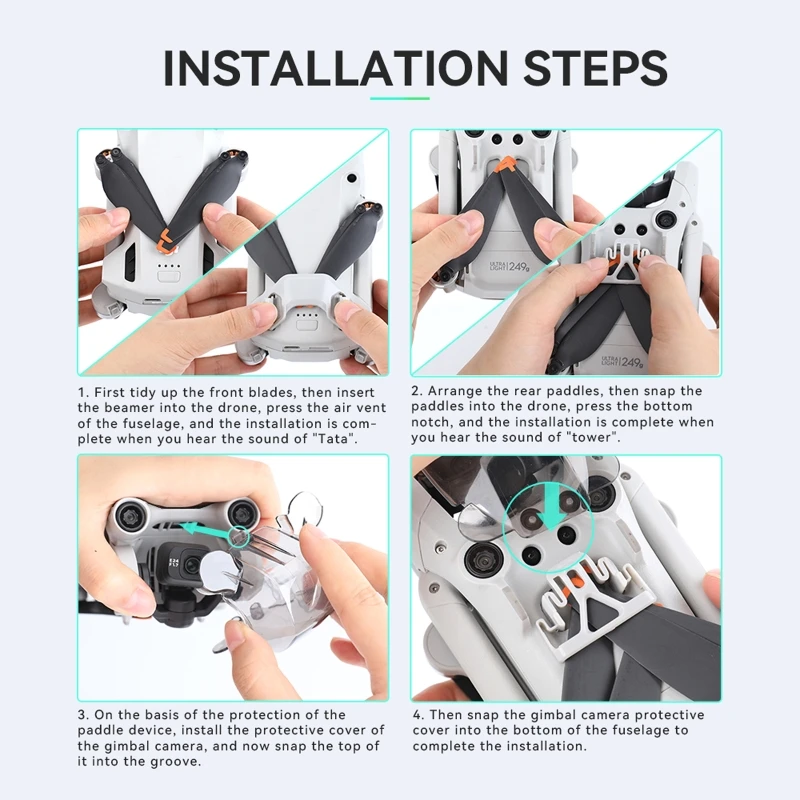 INSTALLATION STEPS

ULTRA LIGHT 249g

ULTRA LIGHT 249g

1. First tidy up the front blades, then insert the beamer into the drone, press the air vent of the fuselage, and the installation is complete when you hear the sound of "Tata".

2. Arrange the rear paddles, then snap the paddles into the drone, press the bottom notch, and the installation is complete when you hear the sound of "tower".

3. On the basis of the protection of the paddle device, install the protective cover of the gimbal camera, and now snap the top of it into the groove.

4. Then snap the gimbal camera protective cover into the bottom of the fuselage to complete the installation.