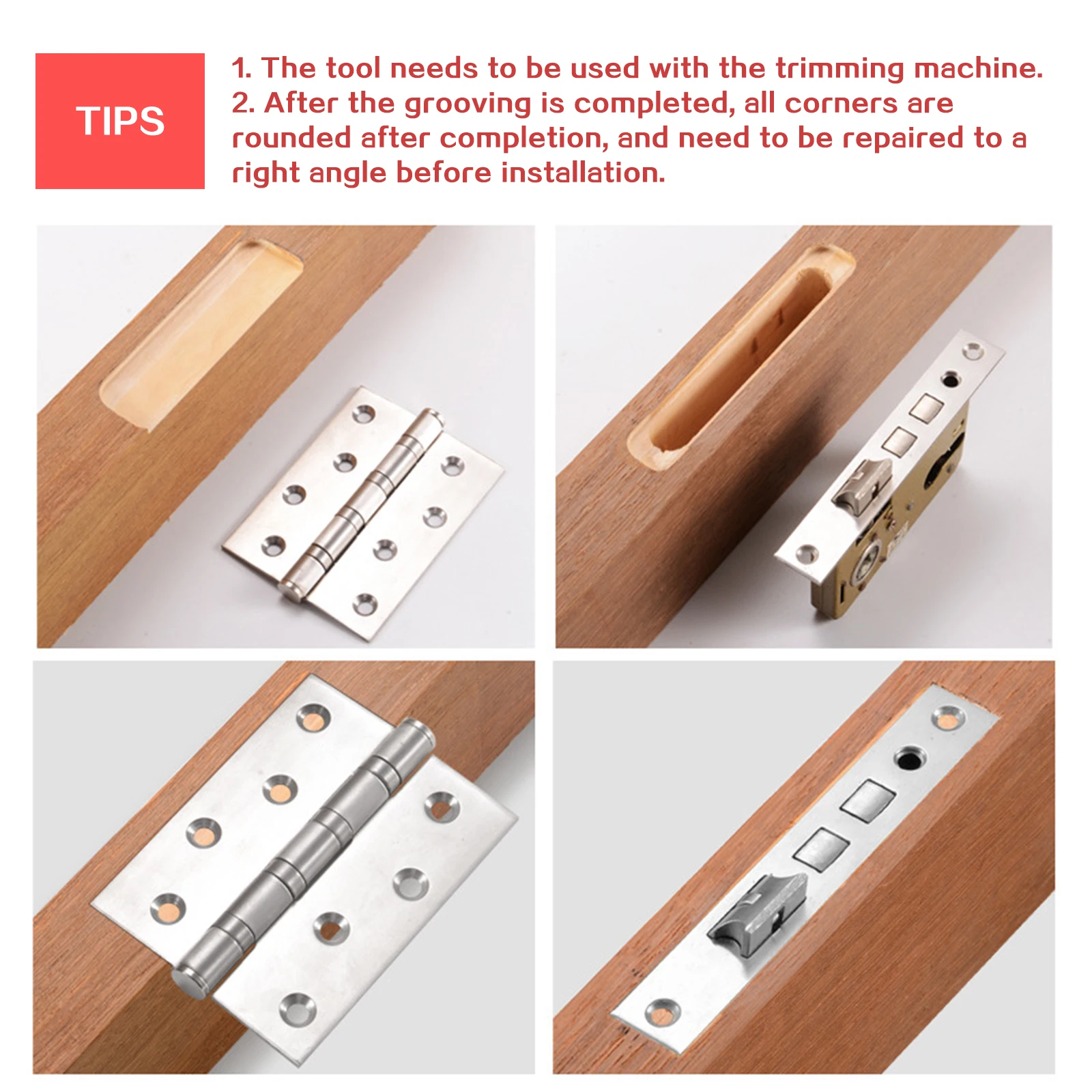 TIPS

1. The tool needs to be used with the trimming machine.
2. After the grooving is completed, all corners are rounded after completion, and need to be repaired to a right angle before installation.