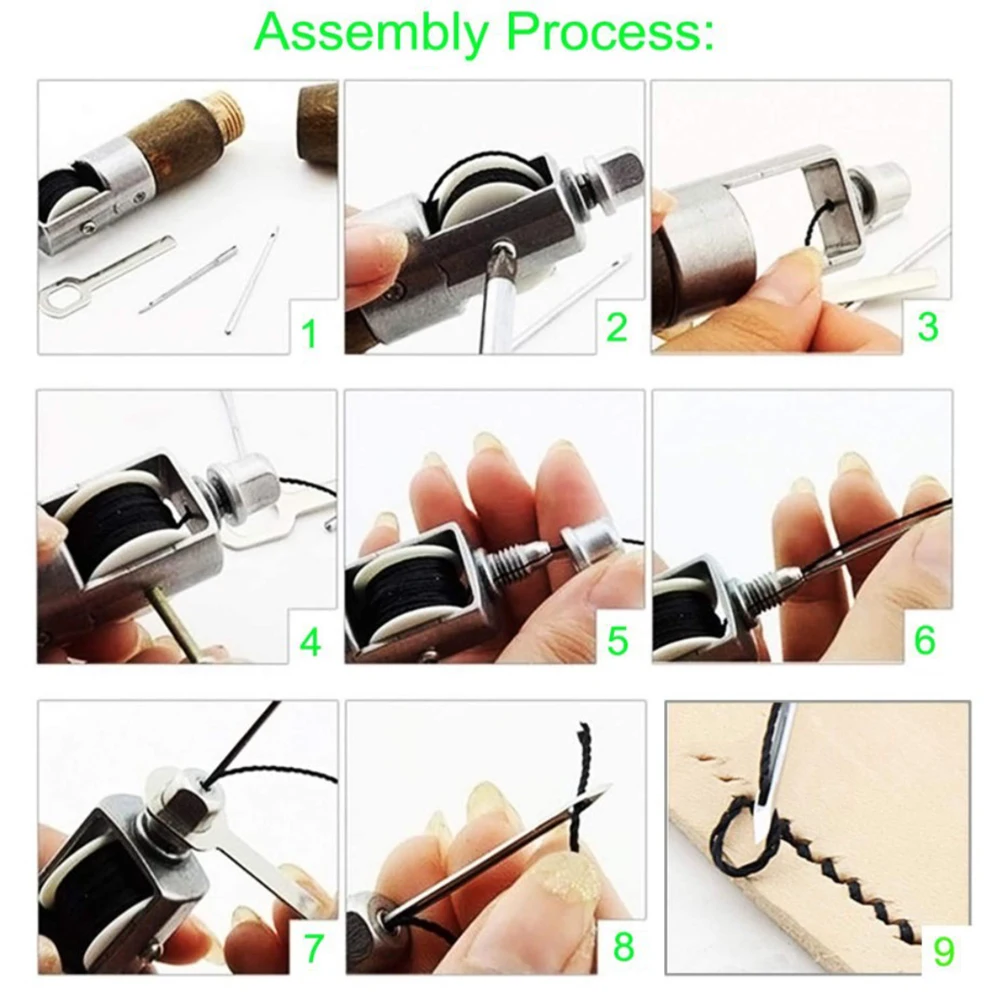 Assembly Process:

1

2

3

4

5

6

7

8

9