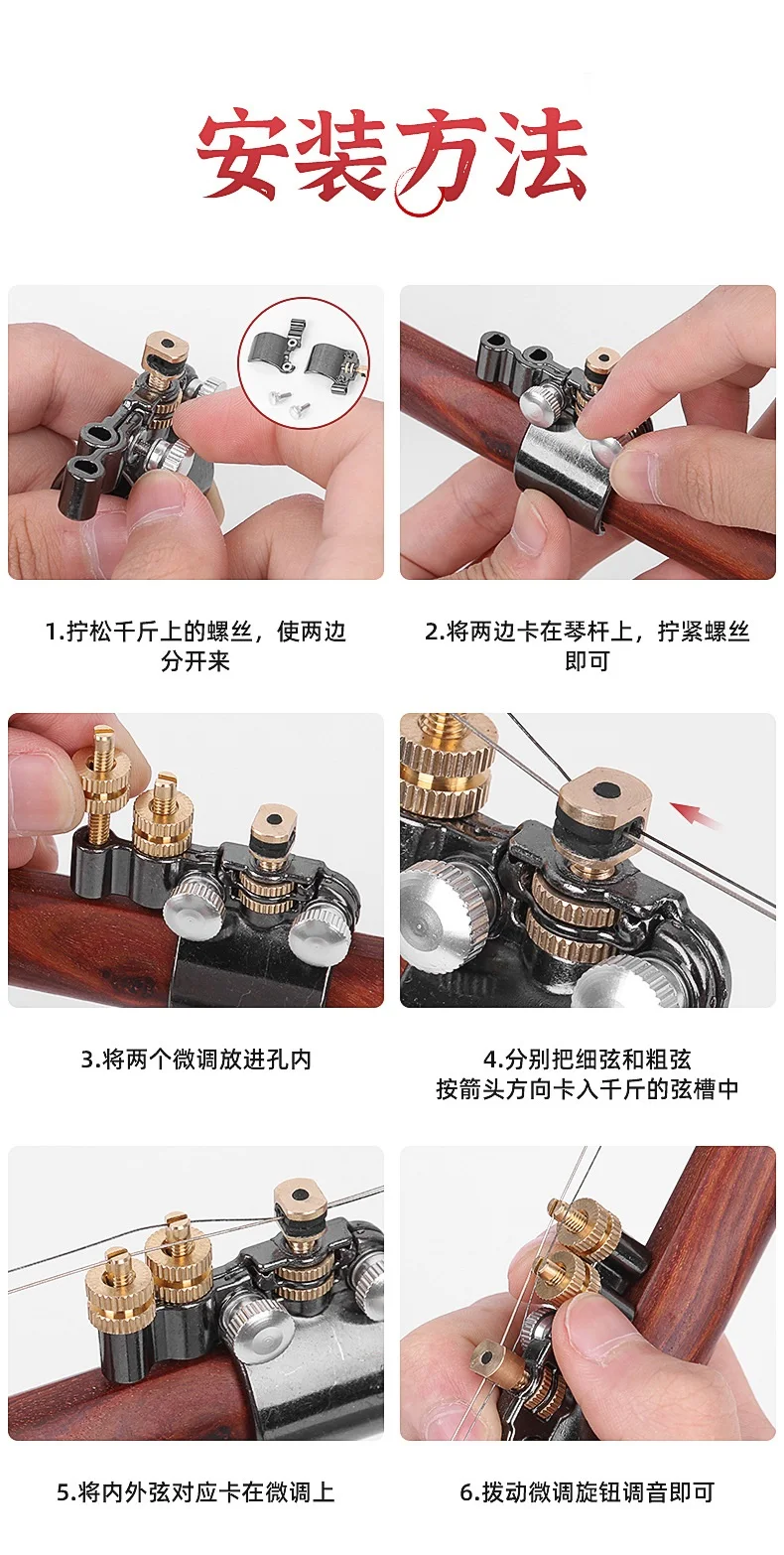 安装方法

1.拧松千斤上的螺丝，使两边分开来

2.将两边卡在琴杆上，拧紧螺丝即可

3.将两个微调放进孔内

4.分别把细弦和粗弦按箭头方向卡入千斤的弦槽中

5.将内外弦对应卡在微调上

6.拨动微调旋钮调音即可