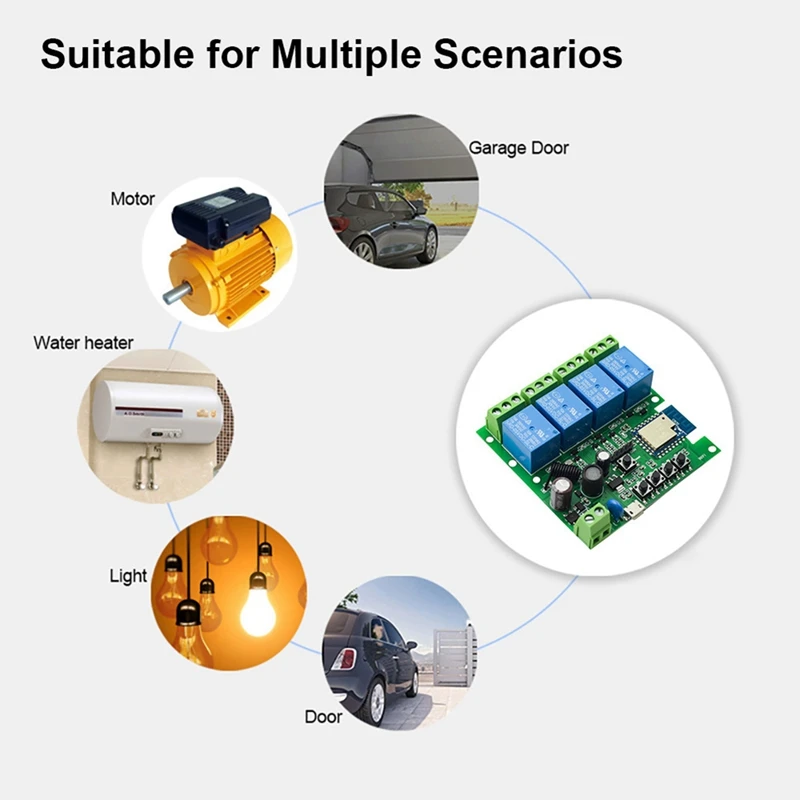 Suitable for Multiple Scenarios

Garage Door

Motor

Water heater

Light

Door