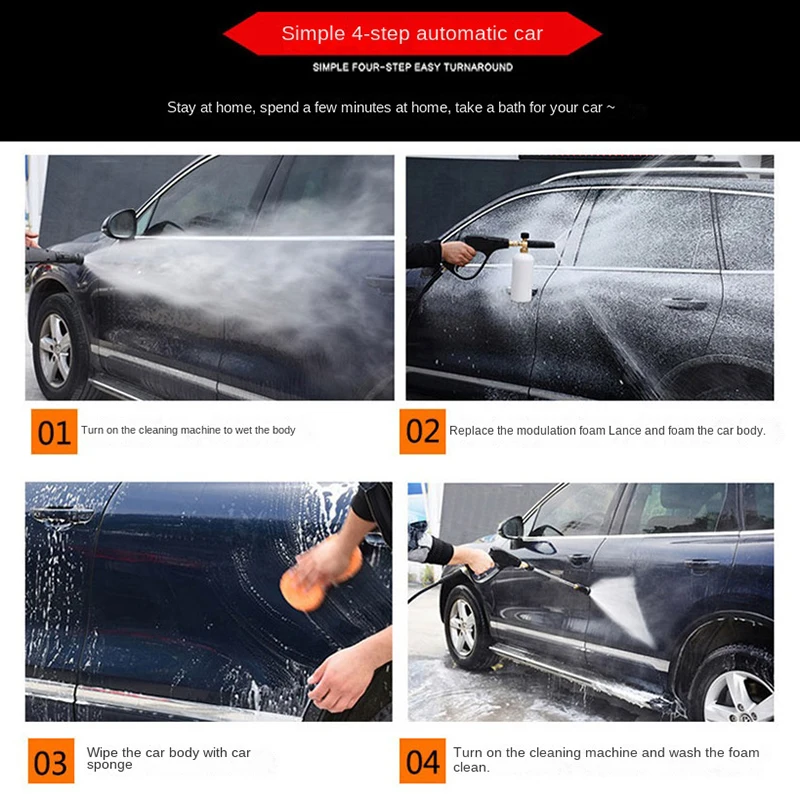 Simple 4-step automatic car

SIMPLE FOUR-STEP EASY TURNAROUND

Stay at home, spend a few minutes at home, take a bath for your car ~

01 Turn on the cleaning machine to wet the body

02 Replace the modulation foam Lance and foam the car body.

03 Wipe the car body with car sponge

04 Turn on the cleaning machine and wash the foam clean.