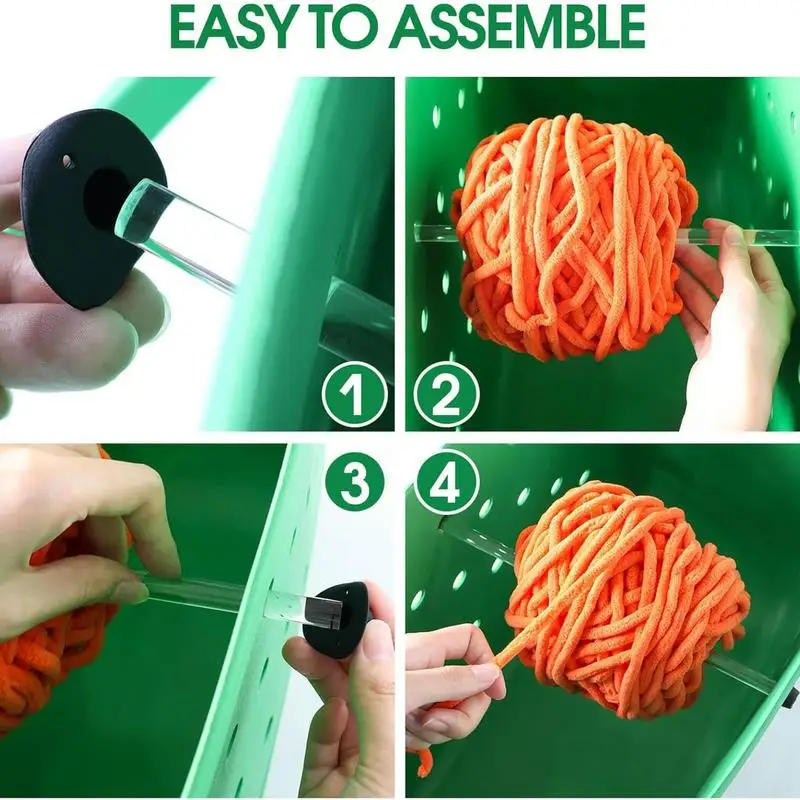 EASY TO ASSEMBLE

1

2

3

4