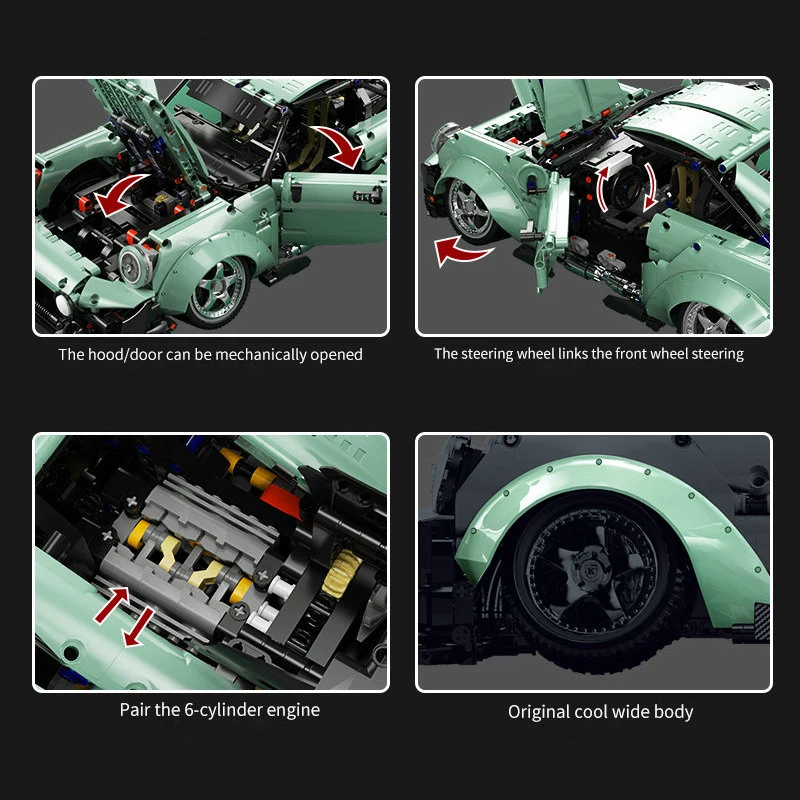 The hood/door can be mechanically opened

The steering wheel links the front wheel steering

Pair the 6-cylinder engine

Original cool wide body