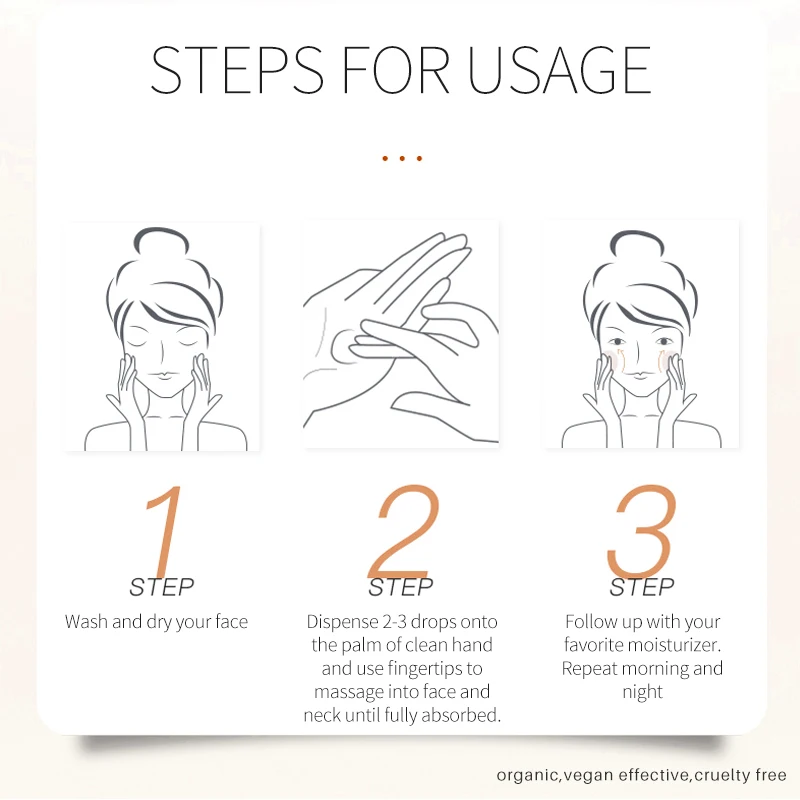 STEPS FOR USAGE

...

1
STEP
Wash and dry your face

2
STEP
Dispense 2-3 drops onto the palm of clean hand and use fingertips to massage into face and neck until fully absorbed.

3
STEP
Follow up with your favorite moisturizer. Repeat morning and night

organic,vegan effective,cruelty free