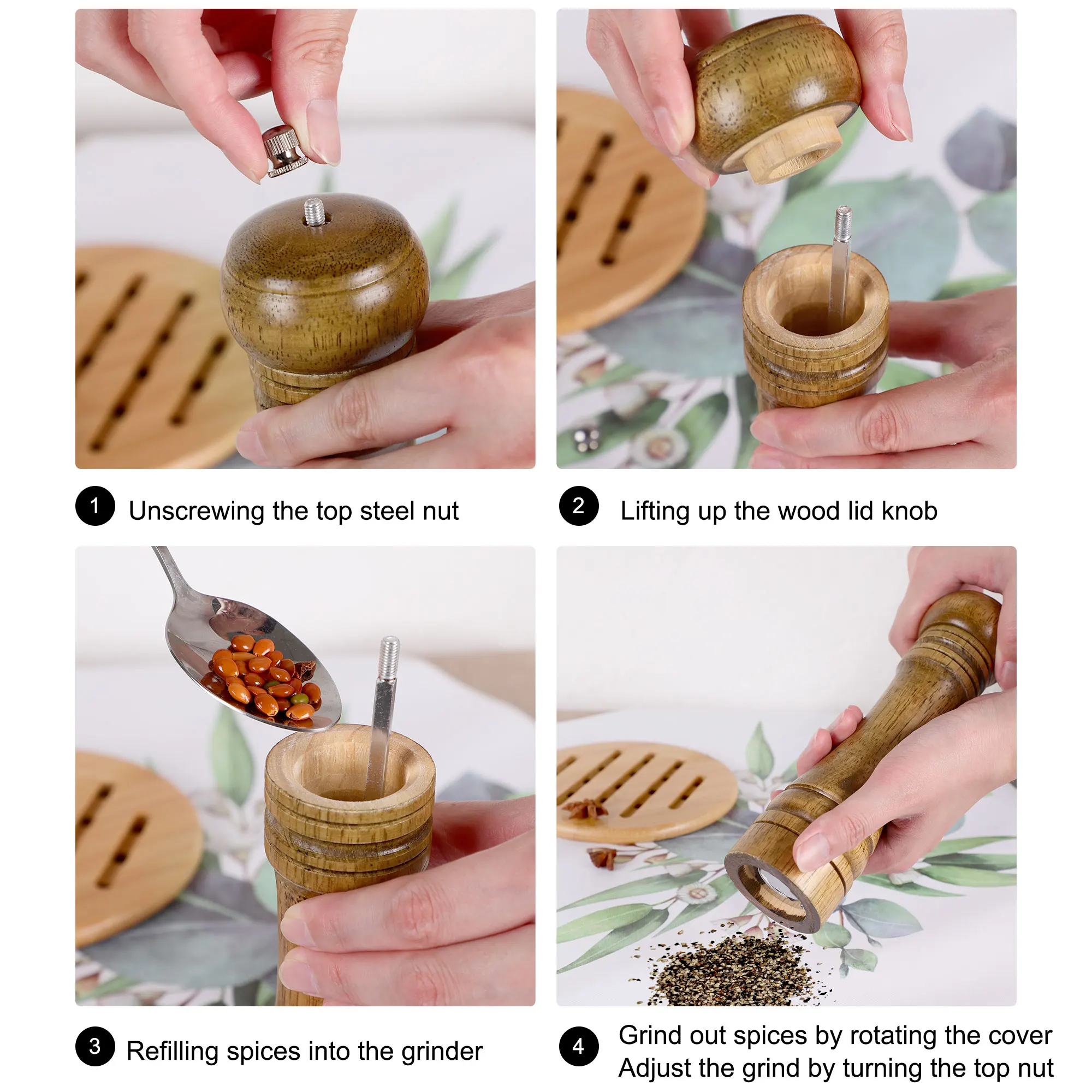 1 Unscrewing the top steel nut

2 Lifting up the wood lid knob

3 Refilling spices into the grinder

4 Grind out spices by rotating the cover
Adjust the grind by turning the top nut