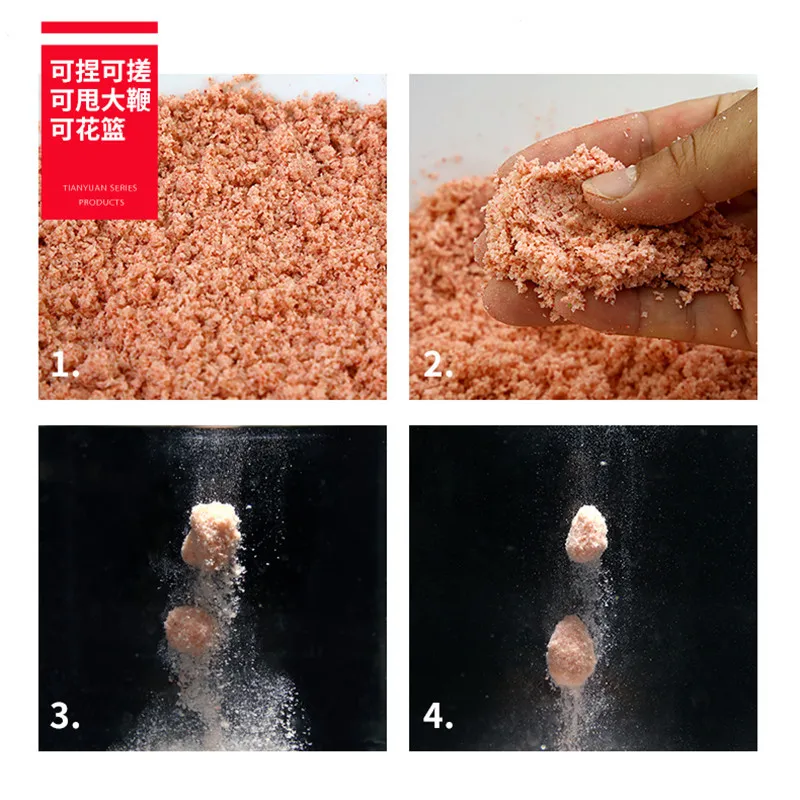 可捏可搓
可甩大鞭
可花篮

TIANYUAN SERIES
PRODUCTS

1.

2.

3.

4.