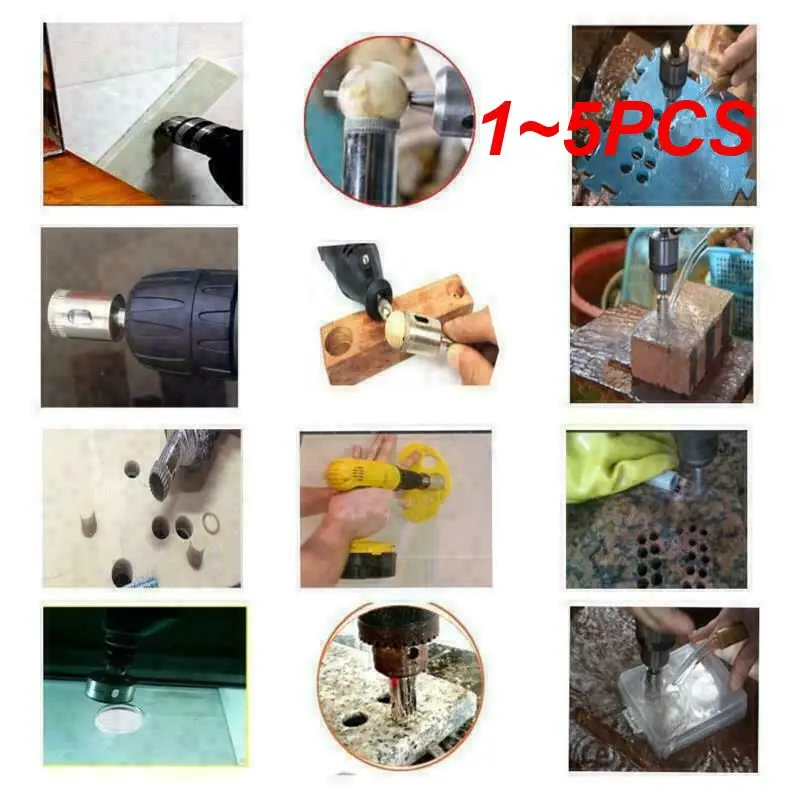 1~5PCS