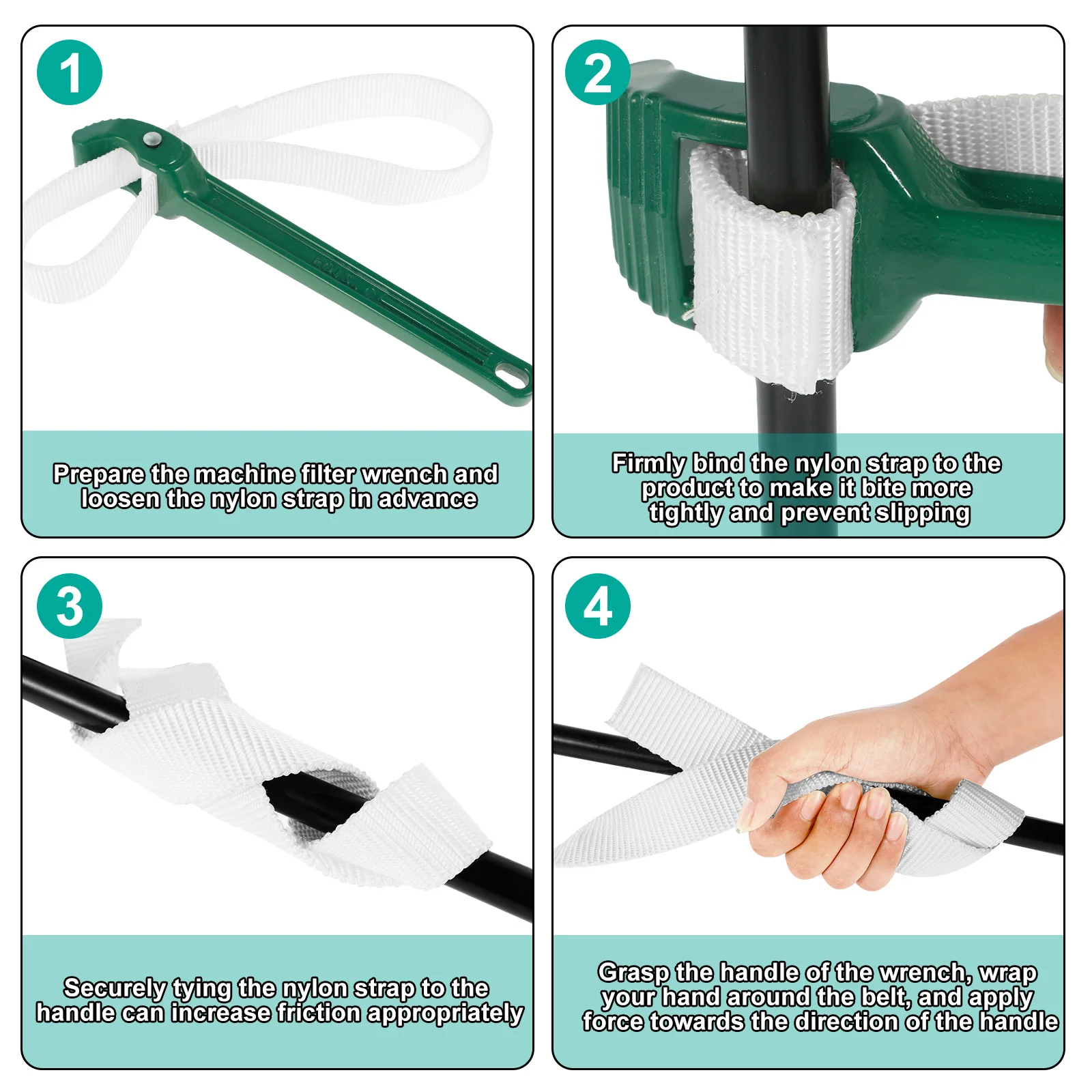 1

Prepare the machine filter wrench and loosen the nylon strap in advance

2

Firmly bind the nylon strap to the product to make it bite more tightly and prevent slipping

3

Securely tying the nylon strap to the handle can increase friction appropriately

4

Grasp the handle of the wrench, wrap your hand around the belt, and apply force towards the direction of the handle