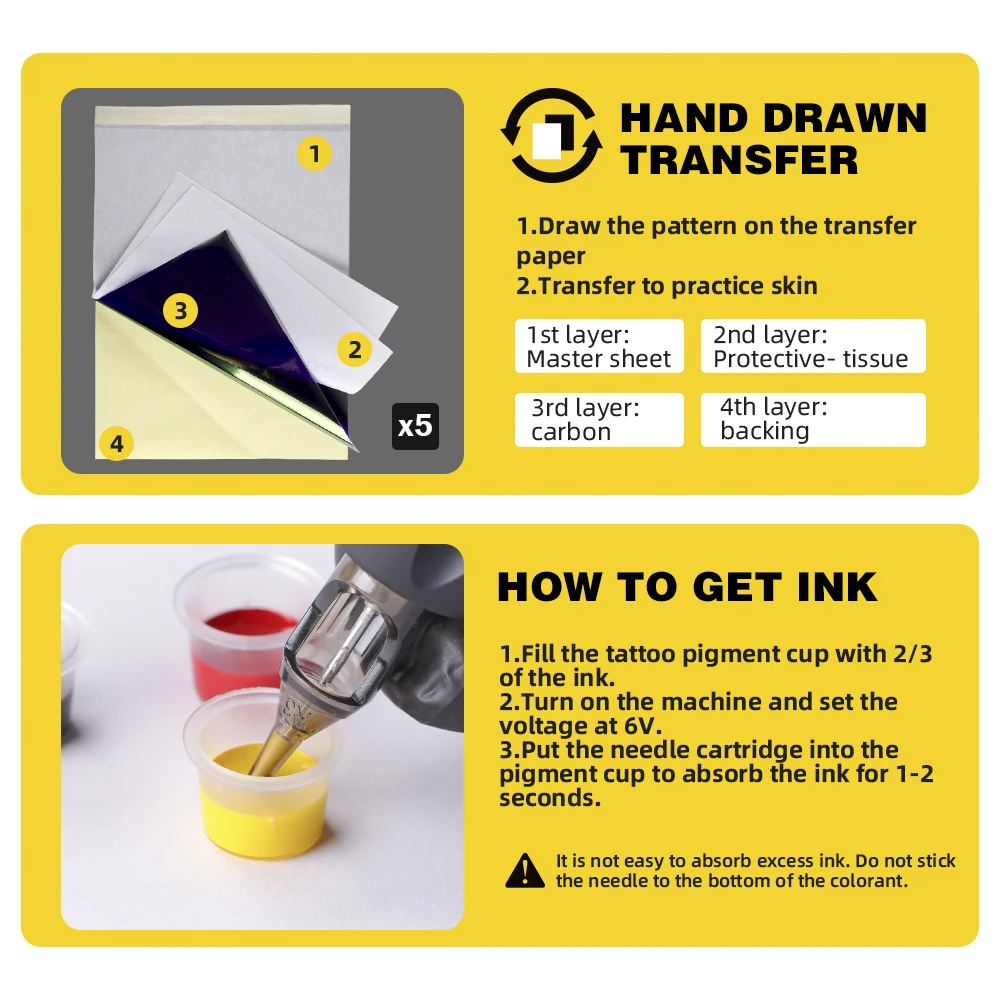 1
3
2
4
x5

HAND DRAWN TRANSFER

1.Draw the pattern on the transfer paper
2.Transfer to practice skin

1st layer: Master sheet
2nd layer: Protective- tissue
3rd layer: carbon
4th layer: backing

HOW TO GET INK

1.Fill the tattoo pigment cup with 2/3 of the ink.
2.Turn on the machine and set the voltage at 6V.
3.Put the needle cartridge into the pigment cup to absorb the ink for 1-2 seconds.

It is not easy to absorb excess ink. Do not stick the needle to the bottom of the colorant.