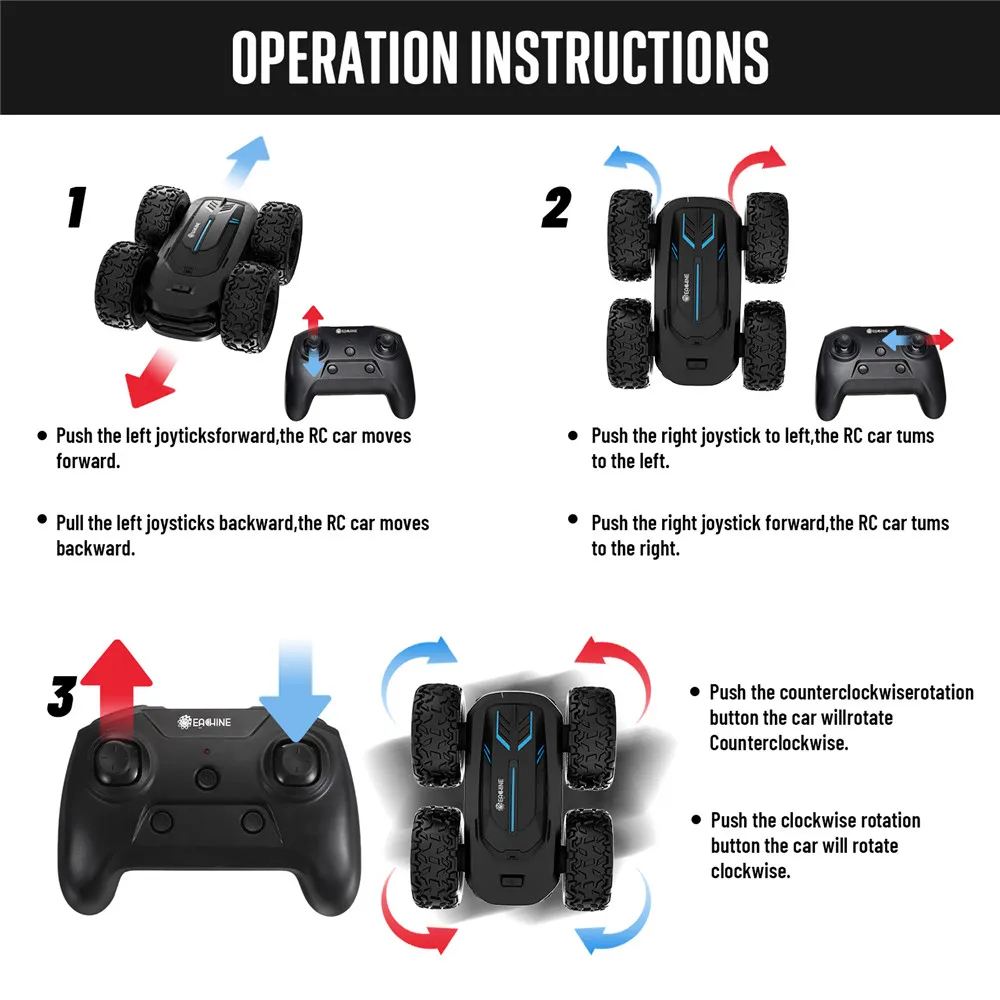 OPERATION INSTRUCTIONS

1

EACHINE

• Push the left joyticksforward,the RC car moves forward.

• Pull the left joysticks backward,the RC car moves backward.

2

EACHINE

• Push the right joystick to left,the RC car tums to the left.

• Push the right joystick forward,the RC car tums to the right.

3

EACHINE

EACHINE

• Push the counterclockwiserotation button the car willrotate Counterclockwise.

• Push the clockwise rotation button the car will rotate clockwise.