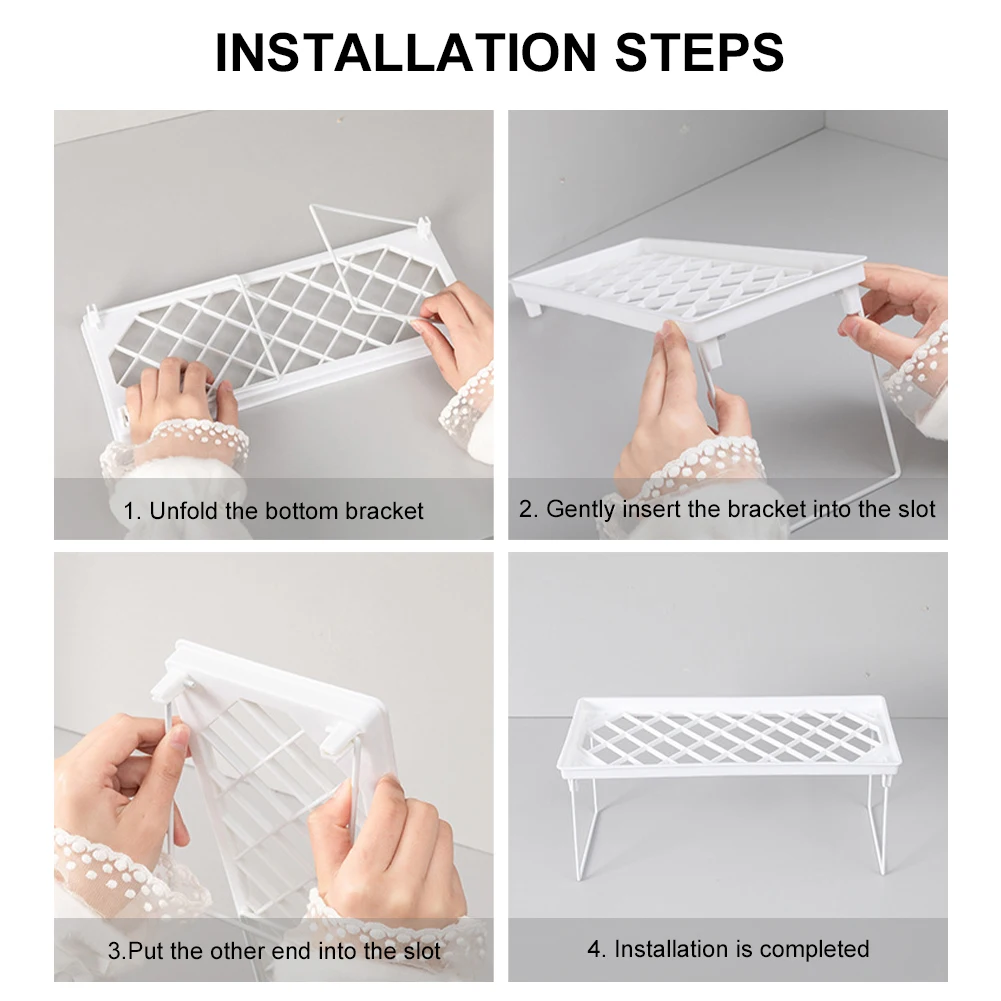 INSTALLATION STEPS

1. Unfold the bottom bracket

2. Gently insert the bracket into the slot

3.Put the other end into the slot

4. Installation is completed