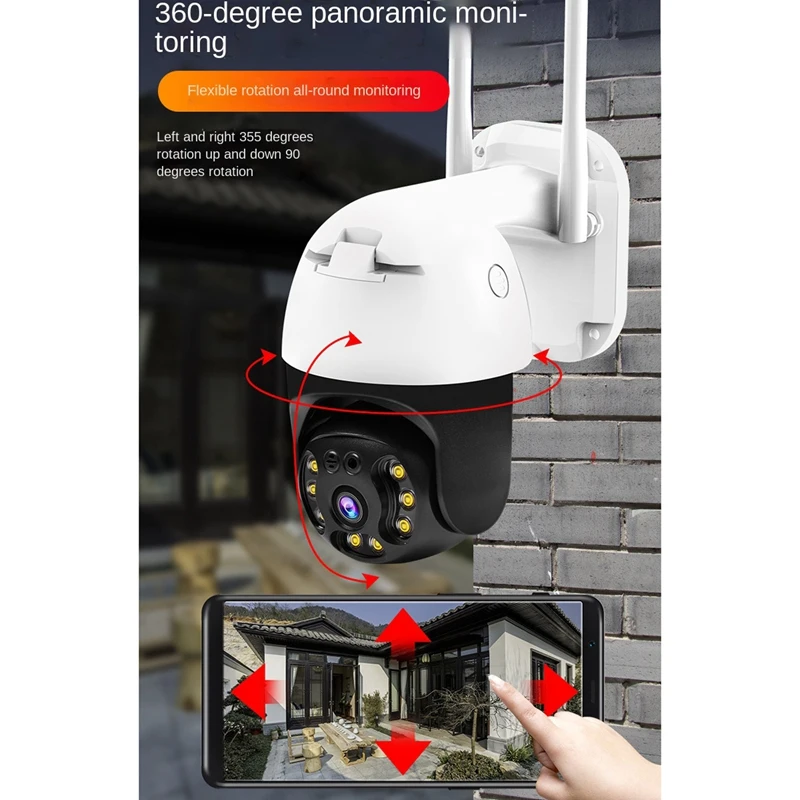 360-degree panoramic monitoring

Flexible rotation all-round monitoring

Left and right 355 degrees rotation up and down 90 degrees rotation