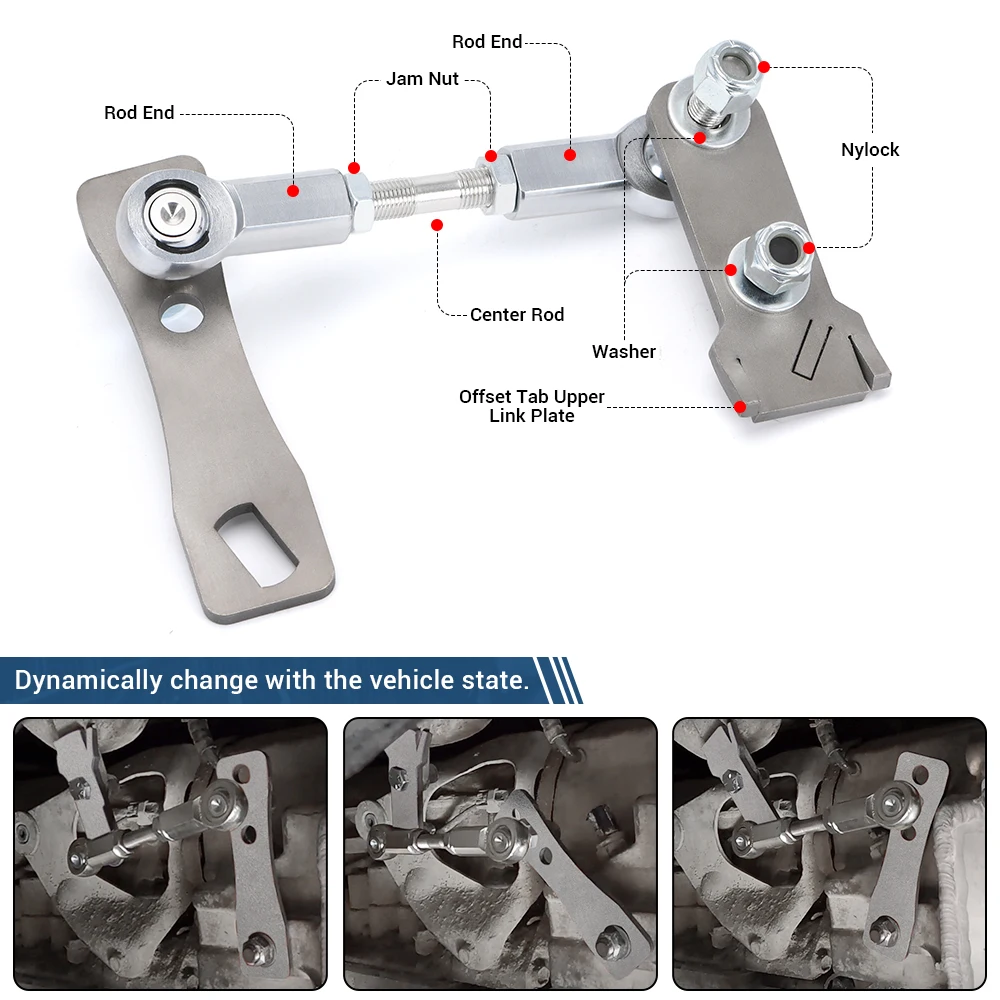 Rod End

Jam Nut

Rod End

Nylock

Center Rod

Washer

Offset Tab Upper Link Plate

Dynamically change with the vehicle state.