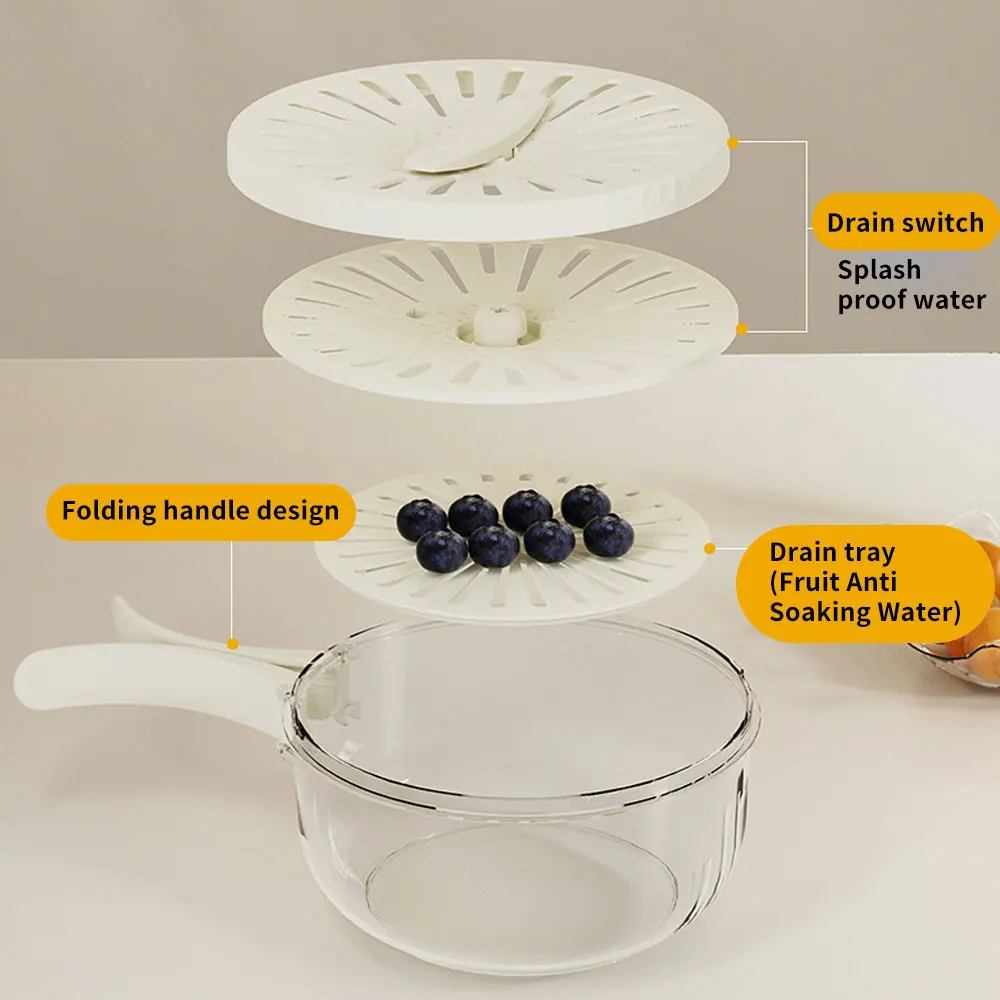 Drain switch

Splash proof water

Folding handle design

Drain tray (Fruit Anti Soaking Water)