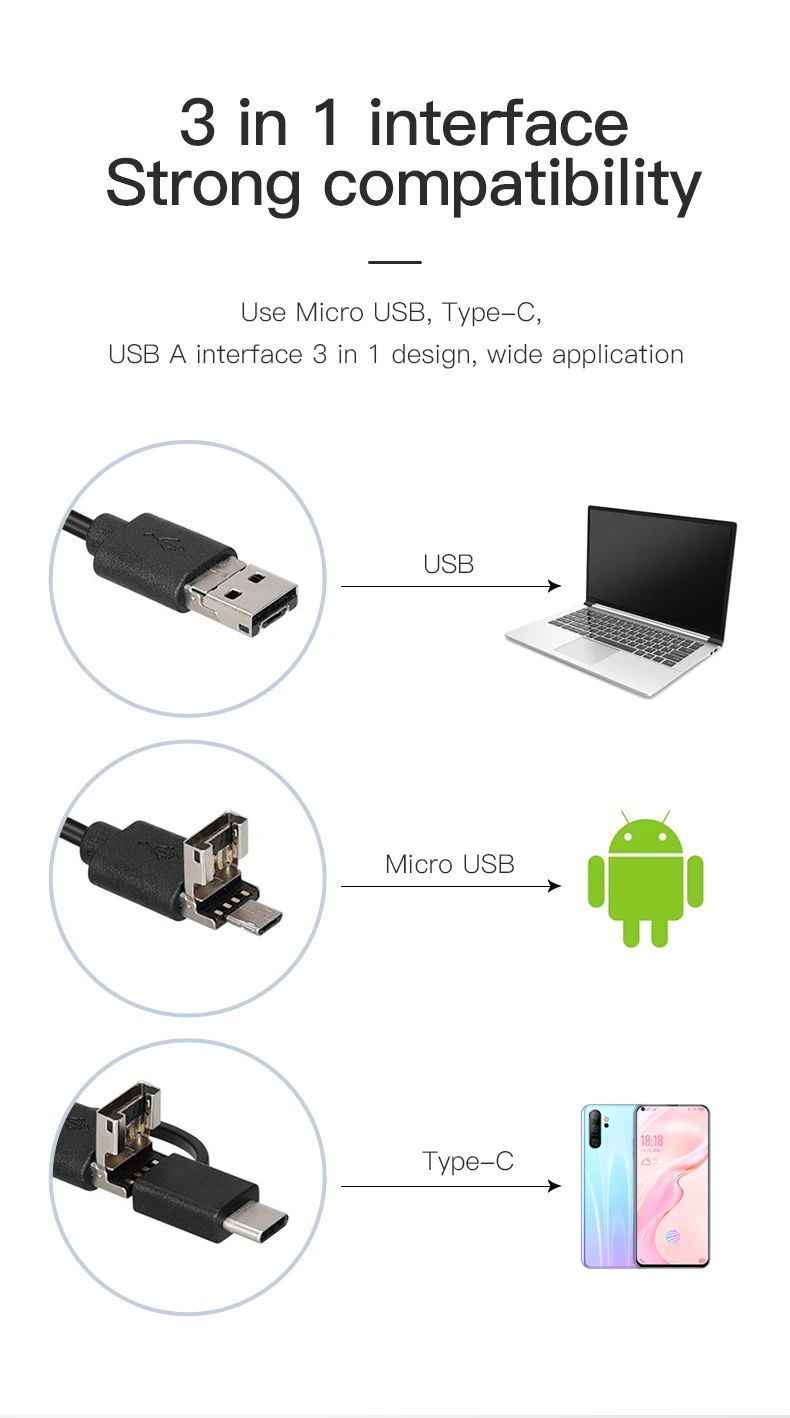 3 in 1 interface
Strong compatibility

Use Micro USB, Type-C,
USB A interface 3 in 1 design, wide application

USB

Micro USB

Type-C

18:18