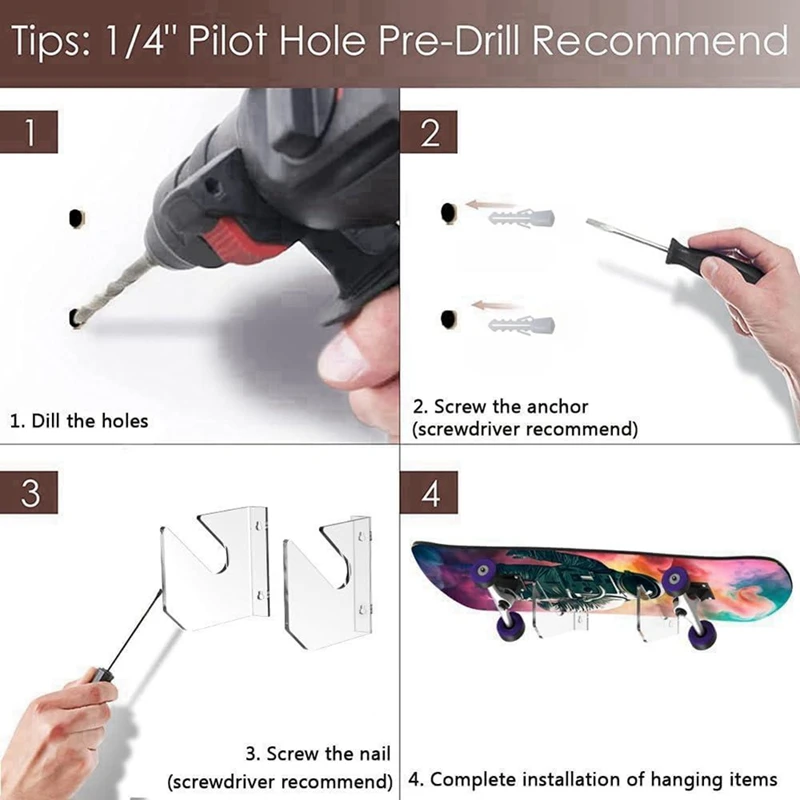 Tips: 1/4" Pilot Hole Pre-Drill Recommend

1

1. Dill the holes

2

2. Screw the anchor (screwdriver recommend)

3

3. Screw the nail (screwdriver recommend)

4

4. Complete installation of hanging items