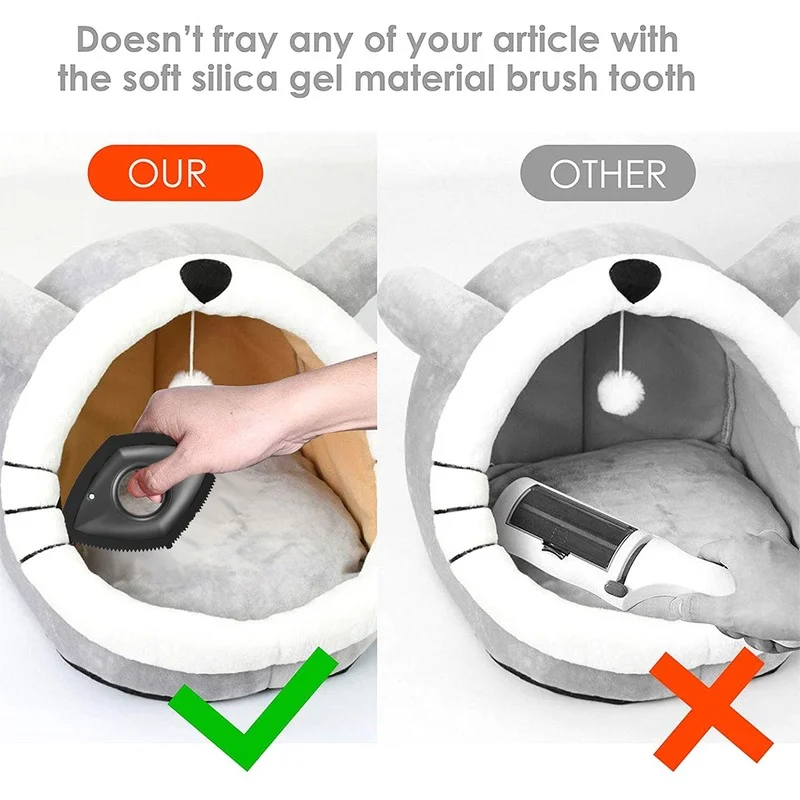 Doesn't fray any of your article with the soft silica gel material brush tooth

OUR

OTHER