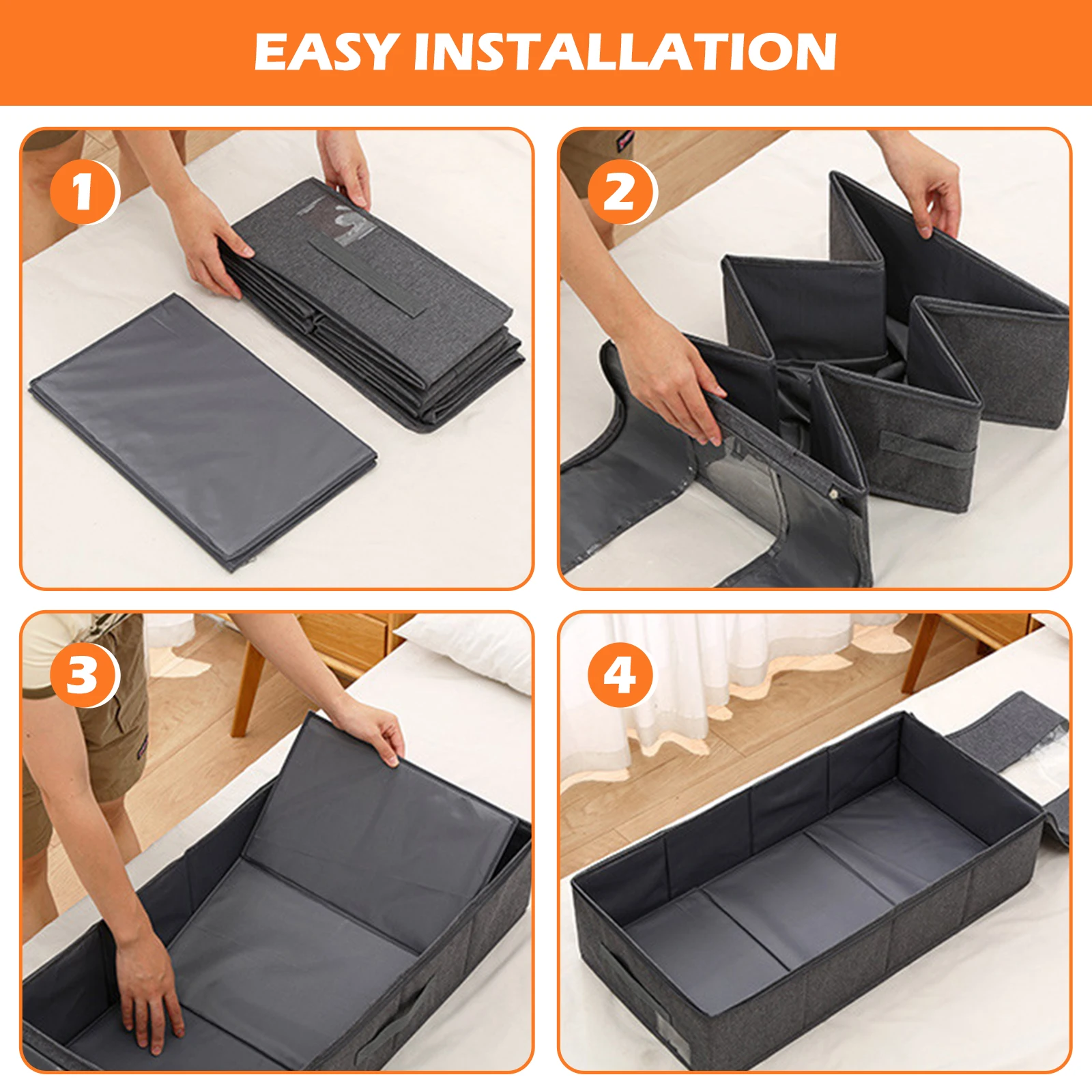 EASY INSTALLATION

1

2

3

4